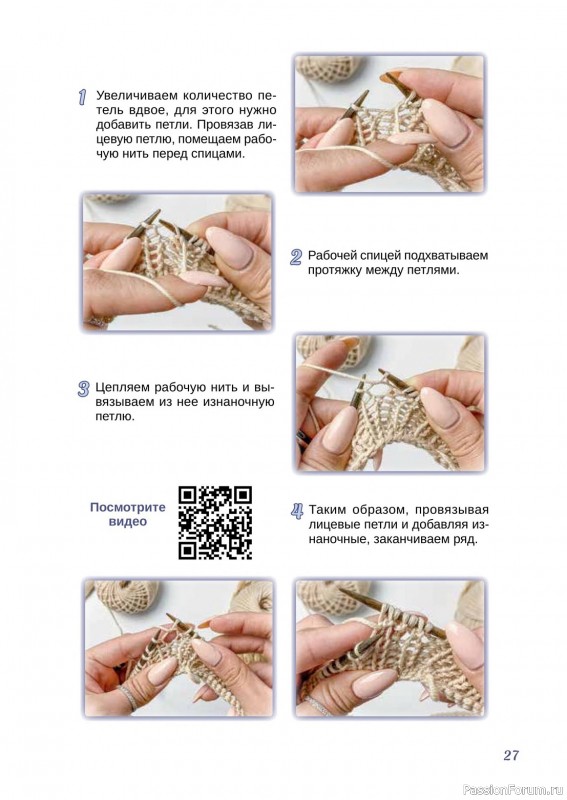 1 Увеличиваем количество петель вдвое, для этого нужно добавить петли. Провязав лицевую петлю, помещаем рабочую нить перед спицами.

2 Рабочей спицей подхватываем протяжку между петлями.

3 Цепляем рабочую нить и вывязываем из нее изнаночную петлю.

Посмотрите видео

4 Таким образом, провязывая лицевые петли и добавляя изнаночные, заканчиваем ряд.

27

PassionForum.ru