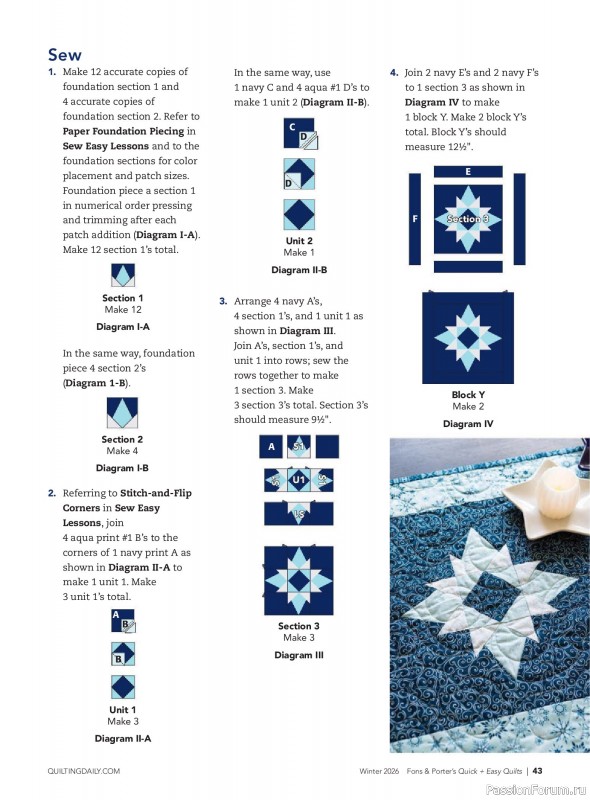 Sew

1. Make 12 accurate copies of foundation section 1 and 4 accurate copies of foundation section 2. Refer to **Paper Foundation Piecing** in **Sew Easy Lessons** and to the foundation sections for color placement and patch sizes. Foundation piece a section 1 in numerical order pressing and trimming after each patch addition (**Diagram I-A**). Make 12 section 1's total.

Section 1
Make 12
Diagram I-A

In the same way, foundation piece 4 section 2's (**Diagram 1-B**).

Section 2
Make 4
Diagram I-B

2. Referring to **Stitch-and-Flip Corners** in **Sew Easy Lessons**, join 4 aqua print #1 B's to the corners of 1 navy print A as shown in **Diagram II-A** to make 1 unit 1. Make 3 unit 1's total.

A
B
B

Unit 1
Make 3
Diagram II-A

In the same way, use 1 navy C and 4 aqua #1 D's to make 1 unit 2 (**Diagram II-B**).

C
D
D

Unit 2
Make 1
Diagram II-B

3. Arrange 4 navy A's, 4 section 1's, and 1 unit 1 as shown in **Diagram III**. Join A's, section 1's, and unit 1 into rows; sew the rows together to make 1 section 3. Make 3 section 3's total. Section 3's should measure 9½".

A S1
S1 U1 S1
S1

Section 3
Make 3
Diagram III

4. Join 2 navy E's and 2 navy F's to 1 section 3 as shown in **Diagram IV** to make 1 block Y. Make 2 block Y's total. Block Y's should measure 12½".

E
F
Section 3

Block Y
Make 2
Diagram IV

QUILTINGDAILY.COM

Winter 2026 Fons & Porter's Quick + Easy Quilts | 43

PassionForum.ru