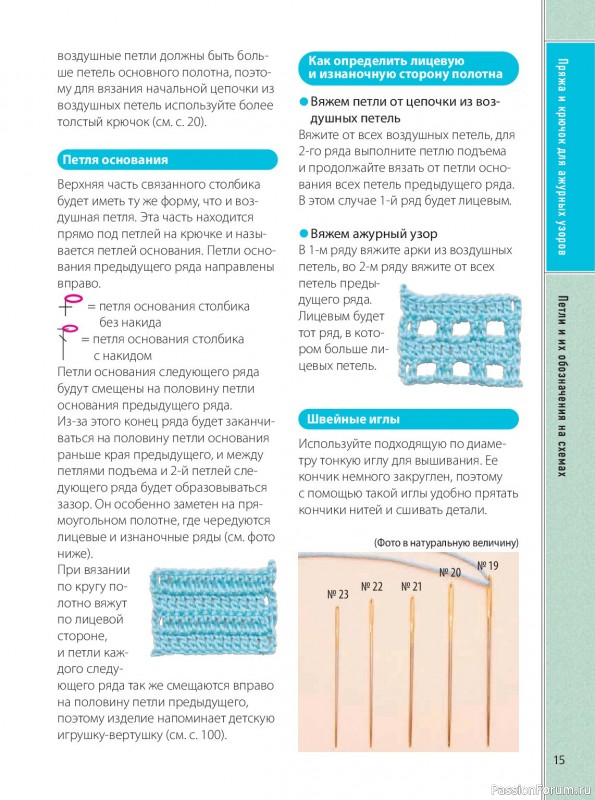 воздушные петли должны быть больше петель основного полотна, поэтому для вязания начальной цепочки из воздушных петель используйте более толстый крючок (см. с. 20).

Петля основания

Верхняя часть связанного столбика будет иметь ту же форму, что и воздушная петля. Эта часть находится прямо под петлей на крючке и называется петлей основания. Петли основания предыдущего ряда направлены вправо.

= петля основания столбика без накида

= петля основания столбика с накидом

Петли основания следующего ряда будут смещены на половину петли основания предыдущего ряда.
Из-за этого конец ряда будет заканчиваться на половину петли основания раньше края предыдущего, и между петлями подъема и 2-й петлей следующего ряда будет образовываться зазор. Он особенно заметен на прямоугольном полотне, где чередуются лицевые и изнаночные ряды (см. фото ниже).
При вязании по кругу полотно вяжут по лицевой стороне, и петли каждого следующего ряда так же смещаются вправо на половину петли предыдущего, поэтому изделие напоминает детскую игрушку-вертушку (см. с. 100).

Как определить лицевую и изнаночную сторону полотна

● Вяжем петли от цепочки из воздушных петель
Вяжите от всех воздушных петель, для 2-го ряда выполните петлю подъема и продолжайте вязать от петли основания всех петель предыдущего ряда. В этом случае 1-й ряд будет лицевым.

● Вяжем ажурный узор
В 1-м ряду вяжите арки из воздушных петель, во 2-м ряду вяжите от всех петель предыдущего ряда. Лицевым будет тот ряд, в котором больше лицевых петель.

Швейные иглы

Используйте подходящую по диаметру тонкую иглу для вышивания. Ее кончик немного закруглен, поэтому с помощью такой иглы удобно прятать кончики нитей и сшивать детали.

(Фото в натуральную величину)

№ 23 № 22 № 21 № 20 № 19

Пряжа и крючок для ажурных узоров

Петли и их обозначения на схемах

15

PassionForum.ru