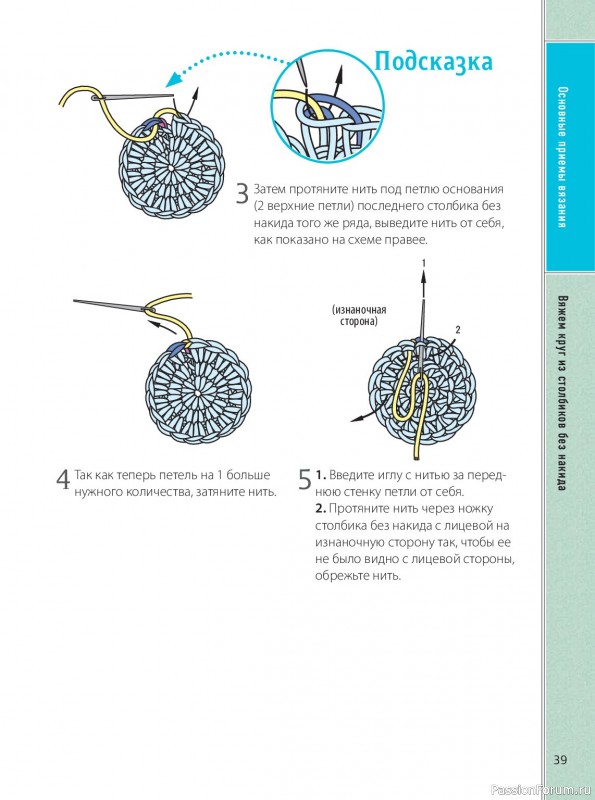 Подсказка

3 Затем протяните нить под петлю основания (2 верхние петли) последнего столбика без накида того же ряда, выведите нить от себя, как показано на схеме правее.

(изнаночная сторона)

1

2

4 Так как теперь петель на 1 больше нужного количества, затяните нить.

5 **1.** Введите иглу с нитью за переднюю стенку петли от себя.
**2.** Протяните нить через ножку столбика без накида с лицевой на изнаночную сторону так, чтобы ее не было видно с лицевой стороны, обрежьте нить.

Основные приемы вязания

Вяжем круг из столбиков без накида

39

PassionForum.ru