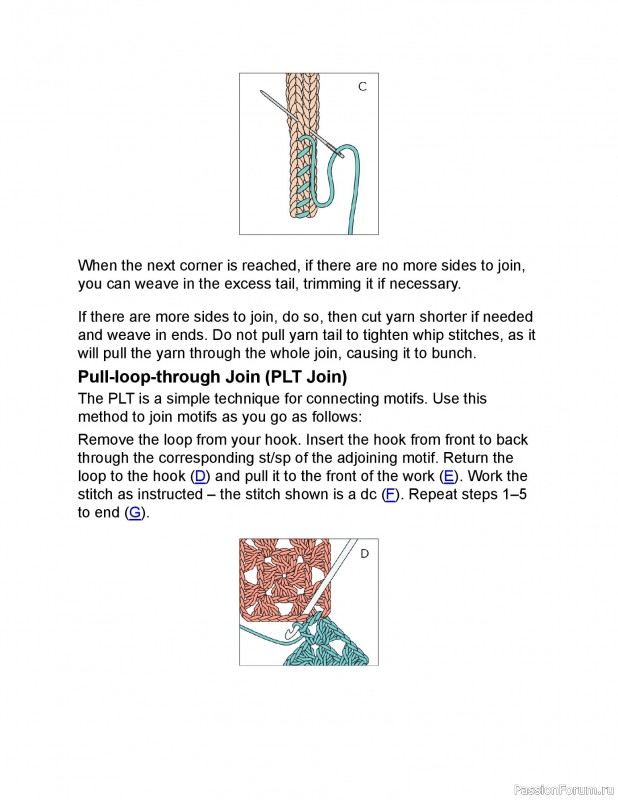 C

When the next corner is reached, if there are no more sides to join, you can weave in the excess tail, trimming it if necessary.

If there are more sides to join, do so, then cut yarn shorter if needed and weave in ends. Do not pull yarn tail to tighten whip stitches, as it will pull the yarn through the whole join, causing it to bunch.

Pull-loop-through Join (PLT Join)

The PLT is a simple technique for connecting motifs. Use this method to join motifs as you go as follows:

Remove the loop from your hook. Insert the hook from front to back through the corresponding st/sp of the adjoining motif. Return the loop to the hook (D) and pull it to the front of the work (E). Work the stitch as instructed – the stitch shown is a dc (F). Repeat steps 1–5 to end (G).

D

PassionForum.ru