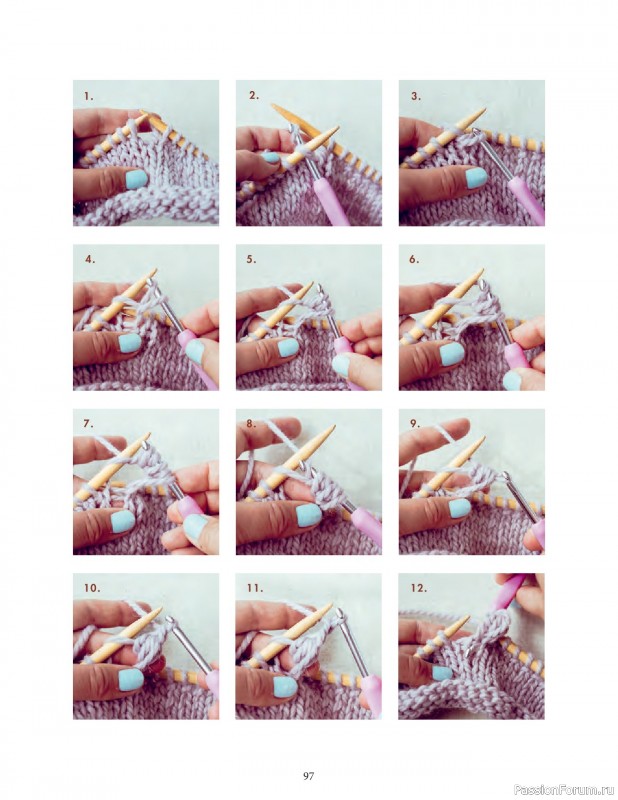 1.

2.

3.

4.

5.

6.

7.

8.

9.

10.

11.

12.

97

PassionForum.ru