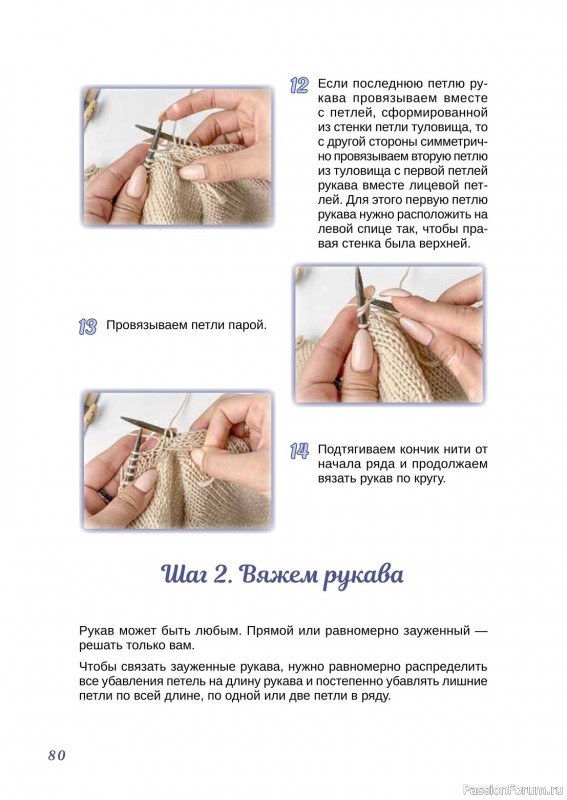 12 Если последнюю петлю рукава провязываем вместе с петлей, сформированной из стенки петли туловища, то с другой стороны симметрично провязываем вторую петлю из туловища с первой петлей рукава вместе лицевой петлей. Для этого первую петлю рукава нужно расположить на левой спице так, чтобы правая стенка была верхней.

13 Провязываем петли парой.

14 Подтягиваем кончик нити от начала ряда и продолжаем вязать рукав по кругу.

Шаг 2. Вяжем рукава

Рукав может быть любым. Прямой или равномерно зауженный — решать только вам.

Чтобы связать зауженные рукава, нужно равномерно распределить все убавления петель на длину рукава и постепенно убавлять лишние петли по всей длине, по одной или две петли в ряду.

80

PassionForum.ru