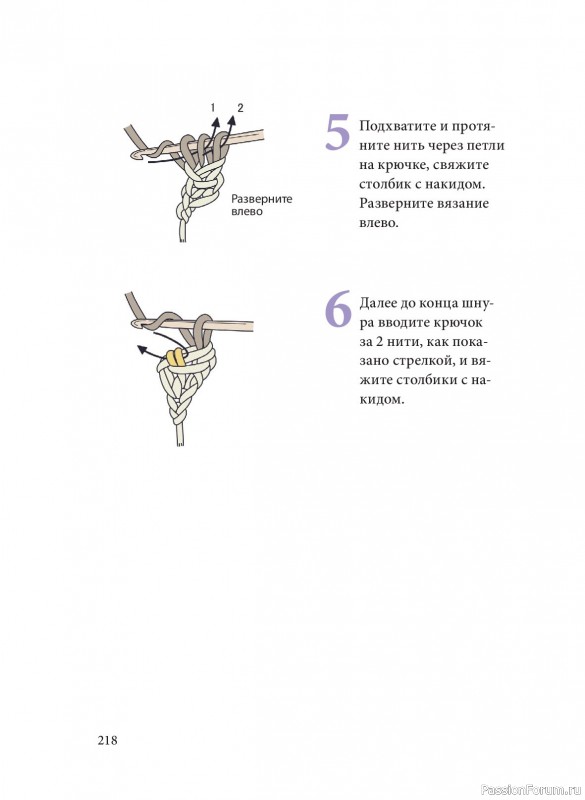 1 2

Разверните влево

5 Подхватите и протяните нить через петли на крючке, свяжите столбик с накидом. Разверните вязание влево.

6 Далее до конца шнура вводите крючок за 2 нити, как показано стрелкой, и вяжите столбики с накидом.

218

PassionForum.ru