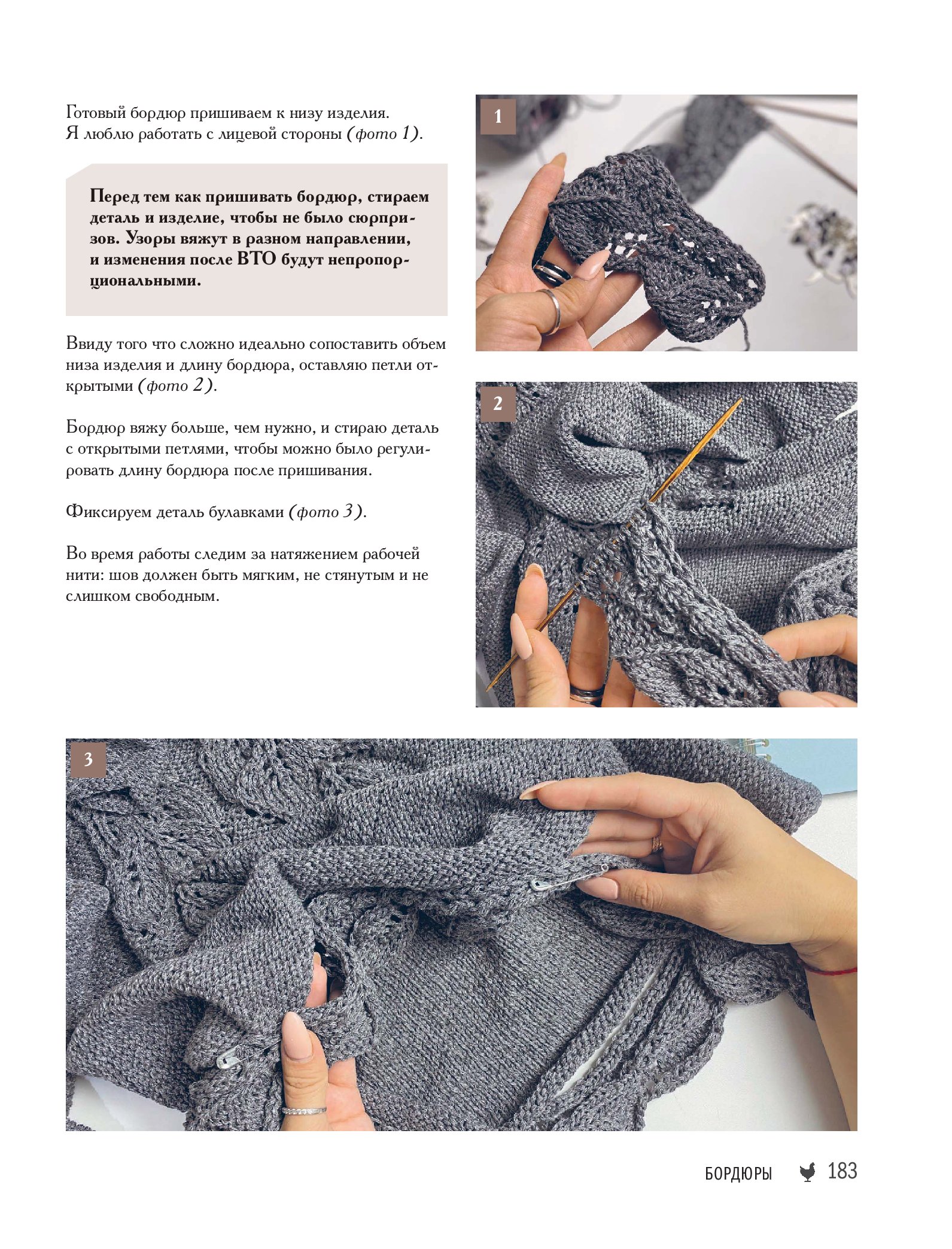 Готовый бордюр пришиваем к низу изделия. Я люблю работать с лицевой стороны (фото 1).

Перед тем как пришивать бордюр, стираем деталь и изделие, чтобы не было сюрпризов. Узоры вяжут в разном направлении, и изменения после ВТО будут непропорциональными.

Ввиду того что сложно идеально сопоставить объем низа изделия и длину бордюра, оставляю петли открытыми (фото 2).

Бордюр вяжу больше, чем нужно, и стираю деталь с открытыми петлями, чтобы можно было регулировать длину бордюра после пришивания.

Фиксируем деталь булавками (фото 3).

Во время работы следим за натяжением рабочей нити: шов должен быть мягким, не стянутым и не слишком свободным.

1

2

3

БОРДЮРЫ 183