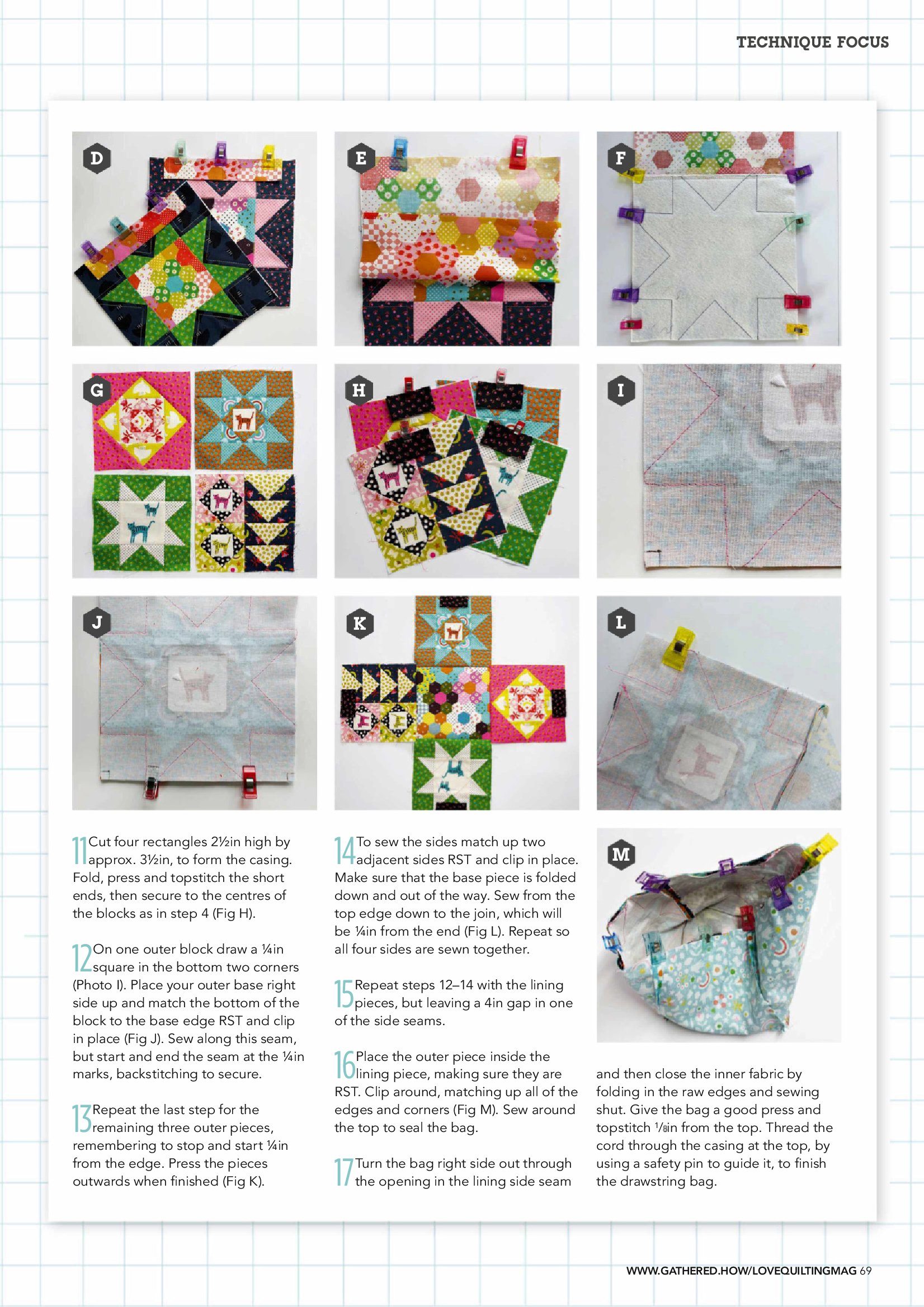 TECHNIQUE FOCUS

D

E

F

G

H

I

J

K

L

11 Cut four rectangles 2½in high by approx. 3½in, to form the casing. Fold, press and topstitch the short ends, then secure to the centres of the blocks as in step 4 (Fig H).

12 On one outer block draw a ¼in square in the bottom two corners (Photo I). Place your outer base right side up and match the bottom of the block to the base edge RST and clip in place (Fig J). Sew along this seam, but start and end the seam at the ¼in marks, backstitching to secure.

13 Repeat the last step for the remaining three outer pieces, remembering to stop and start ¼in from the edge. Press the pieces outwards when finished (Fig K).

14 To sew the sides match up two adjacent sides RST and clip in place. Make sure that the base piece is folded down and out of the way. Sew from the top edge down to the join, which will be ¼in from the end (Fig L). Repeat so all four sides are sewn together.

15 Repeat steps 12–14 with the lining pieces, but leaving a 4in gap in one of the side seams.

16 Place the outer piece inside the lining piece, making sure they are RST. Clip around, matching up all of the edges and corners (Fig M). Sew around the top to seal the bag.

17 Turn the bag right side out through the opening in the lining side seam

M

and then close the inner fabric by folding in the raw edges and sewing shut. Give the bag a good press and topstitch ⅛in from the top. Thread the cord through the casing at the top, by using a safety pin to guide it, to finish the drawstring bag.

WWW.GATHERED.HOW/LOVEQUILTINGMAG 69