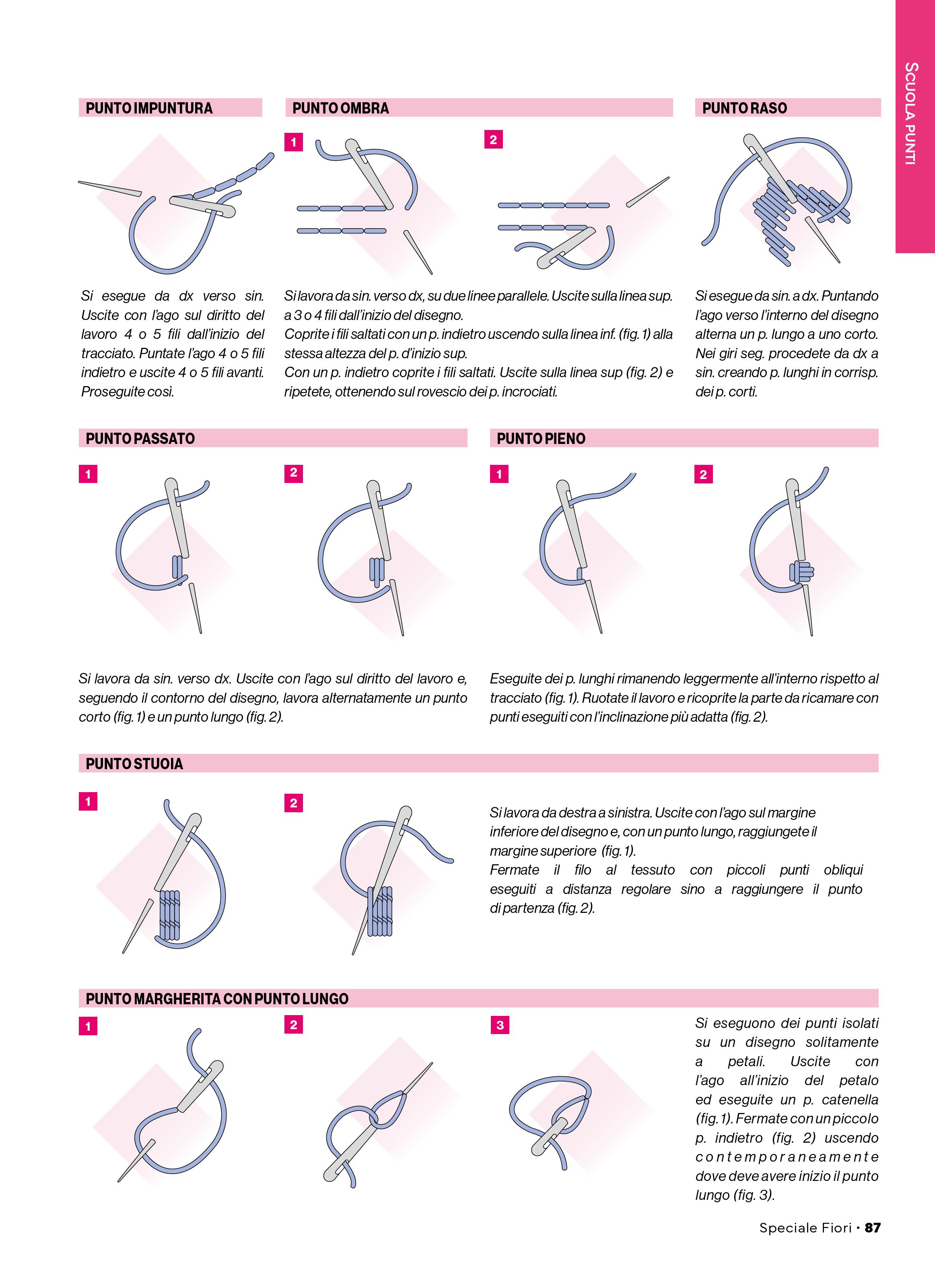 SCUOLA PUNTI

PUNTO IMPUNTURA

Si esegue da dx verso sin. Uscite con l'ago sul diritto del lavoro 4 o 5 fili dall'inizio del tracciato. Puntate l'ago 4 o 5 fili indietro e uscite 4 o 5 fili avanti. Proseguite così.

PUNTO OMBRA

1

2

Si lavora da sin. verso dx, su due linee parallele. Uscite sulla linea sup. a 3 o 4 fili dall'inizio del disegno.
Coprite i fili saltati con un p. indietro uscendo sulla linea inf. (fig. 1) alla stessa altezza del p. d'inizio sup.
Con un p. indietro coprite i fili saltati. Uscite sulla linea sup (fig. 2) e ripetete, ottenendo sul rovescio dei p. incrociati.

PUNTO RASO

Si esegue da sin. a dx. Puntando l'ago verso l'interno del disegno alterna un p. lungo a uno corto. Nei giri seg. procedete da dx a sin. creando p. lunghi in corrisp. dei p. corti.

PUNTO PASSATO

1

2

Si lavora da sin. verso dx. Uscite con l'ago sul diritto del lavoro e, seguendo il contorno del disegno, lavora alternatamente un punto corto (fig. 1) e un punto lungo (fig. 2).

PUNTO PIENO

1

2

Eseguite dei p. lunghi rimanendo leggermente all'interno rispetto al tracciato (fig. 1). Ruotate il lavoro e ricoprite la parte da ricamare con punti eseguiti con l'inclinazione più adatta (fig. 2).

PUNTO STUOIA

1

2

Si lavora da destra a sinistra. Uscite con l'ago sul margine inferiore del disegno e, con un punto lungo, raggiungete il margine superiore (fig. 1).
Fermate il filo al tessuto con piccoli punti obliqui eseguiti a distanza regolare sino a raggiungere il punto di partenza (fig. 2).

PUNTO MARGHERITA CON PUNTO LUNGO

1

2

3

Si eseguono dei punti isolati su un disegno solitamente a petali. Uscite con l'ago all'inizio del petalo ed eseguite un p. catenella (fig. 1). Fermate con un piccolo p. indietro (fig. 2) uscendo contemporaneamente dove deve avere inizio il punto lungo (fig. 3).

Speciale Fiori • 87