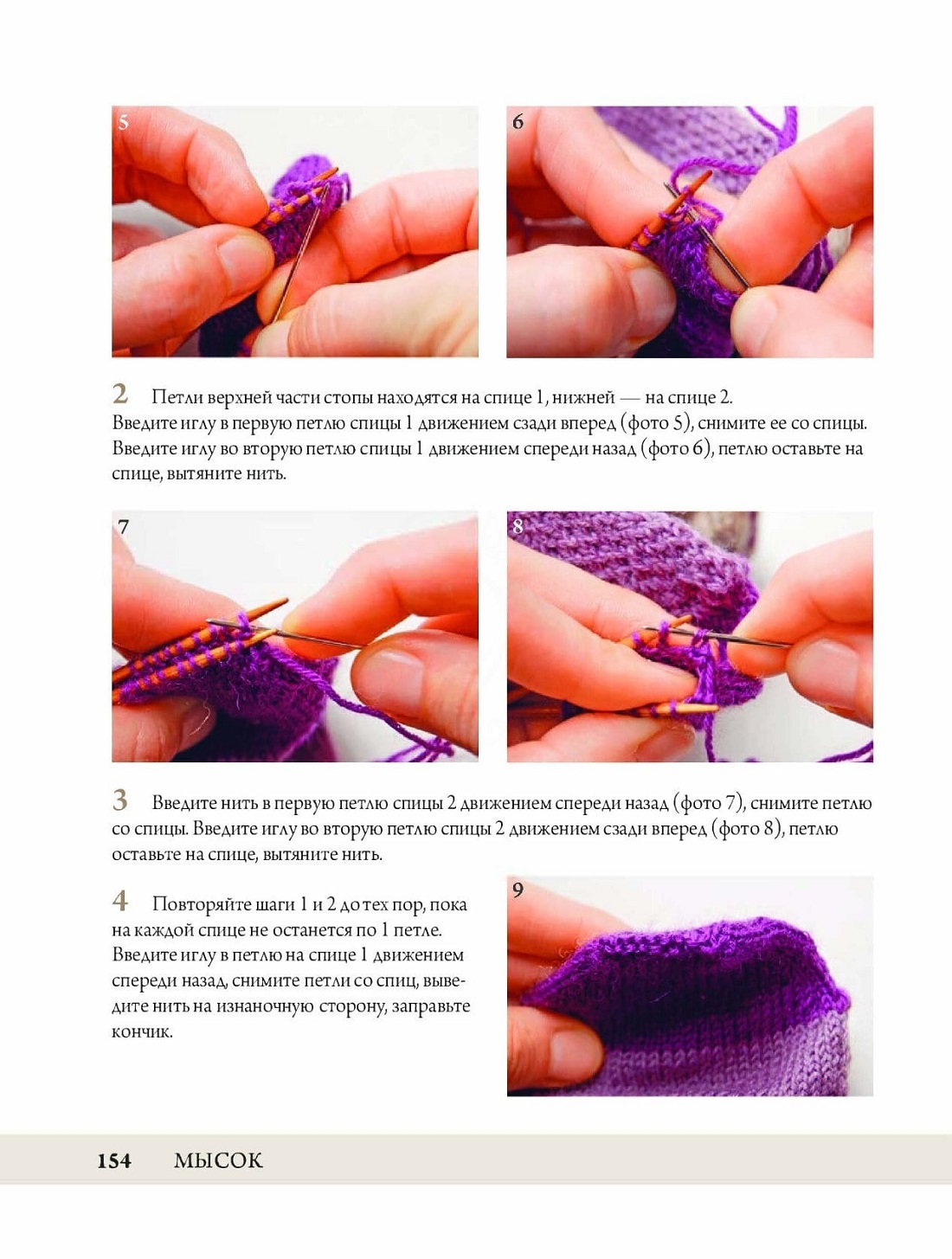 5

6

2 Петли верхней части стопы находятся на спице 1, нижней — на спице 2. Введите иглу в первую петлю спицы 1 движением сзади вперед (фото 5), снимите ее со спицы. Введите иглу во вторую петлю спицы 1 движением спереди назад (фото 6), петлю оставьте на спице, вытяните нить.

7

8

3 Введите нить в первую петлю спицы 2 движением спереди назад (фото 7), снимите петлю со спицы. Введите иглу во вторую петлю спицы 2 движением сзади вперед (фото 8), петлю оставьте на спице, вытяните нить.

4 Повторяйте шаги 1 и 2 до тех пор, пока на каждой спице не останется по 1 петле. Введите иглу в петлю на спице 1 движением спереди назад, снимите петли со спиц, выведите нить на изнаночную сторону, заправьте кончик.

9

154 МЫСОК