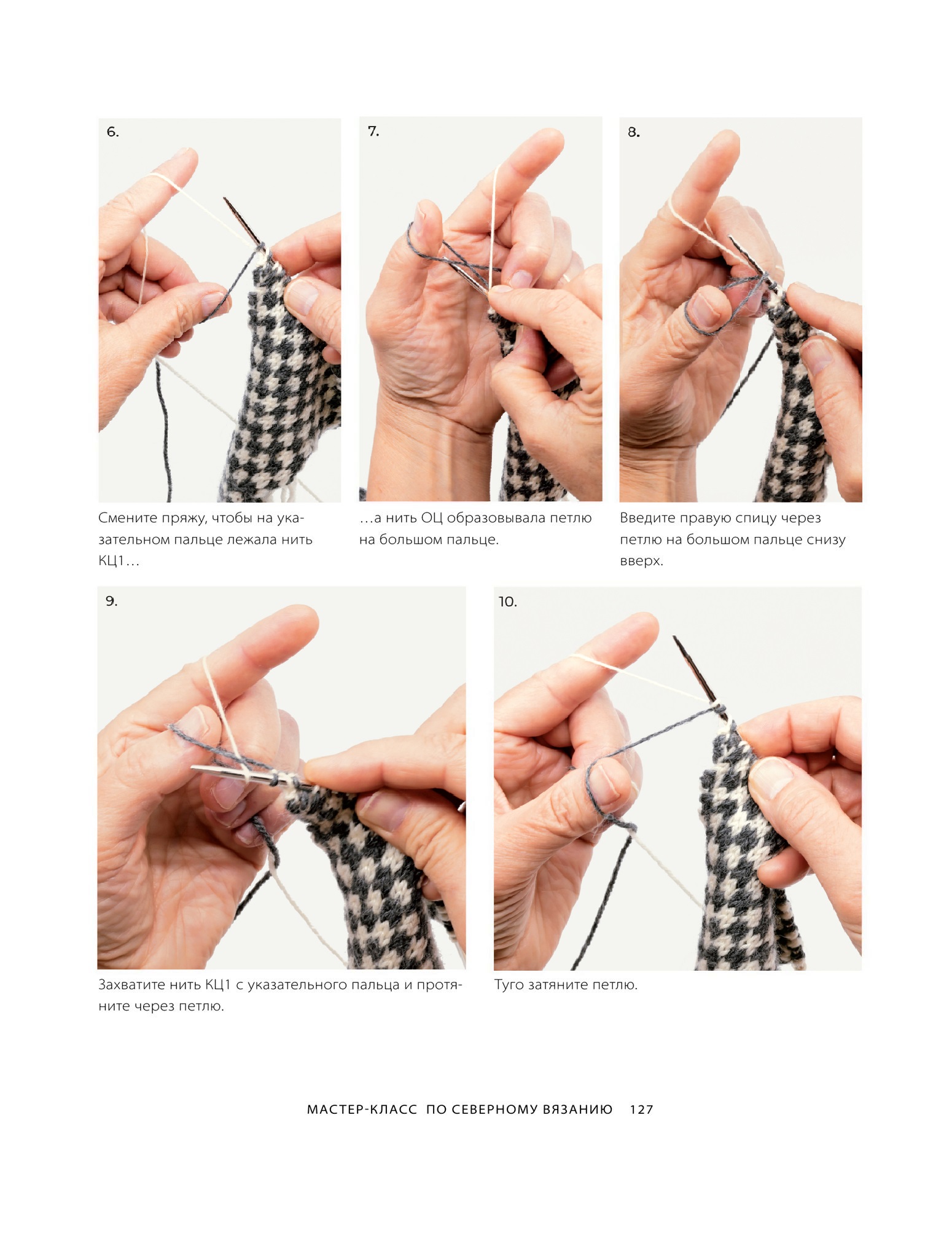 6.

Смените пряжу, чтобы на указательном пальце лежала нить КЦ1…

7.

…а нить ОЦ образовывала петлю на большом пальце.

8.

Введите правую спицу через петлю на большом пальце снизу вверх.

9.

Захватите нить КЦ1 с указательного пальца и протяните через петлю.

10.

Туго затяните петлю.

МАСТЕР-КЛАСС ПО СЕВЕРНОМУ ВЯЗАНИЮ 127