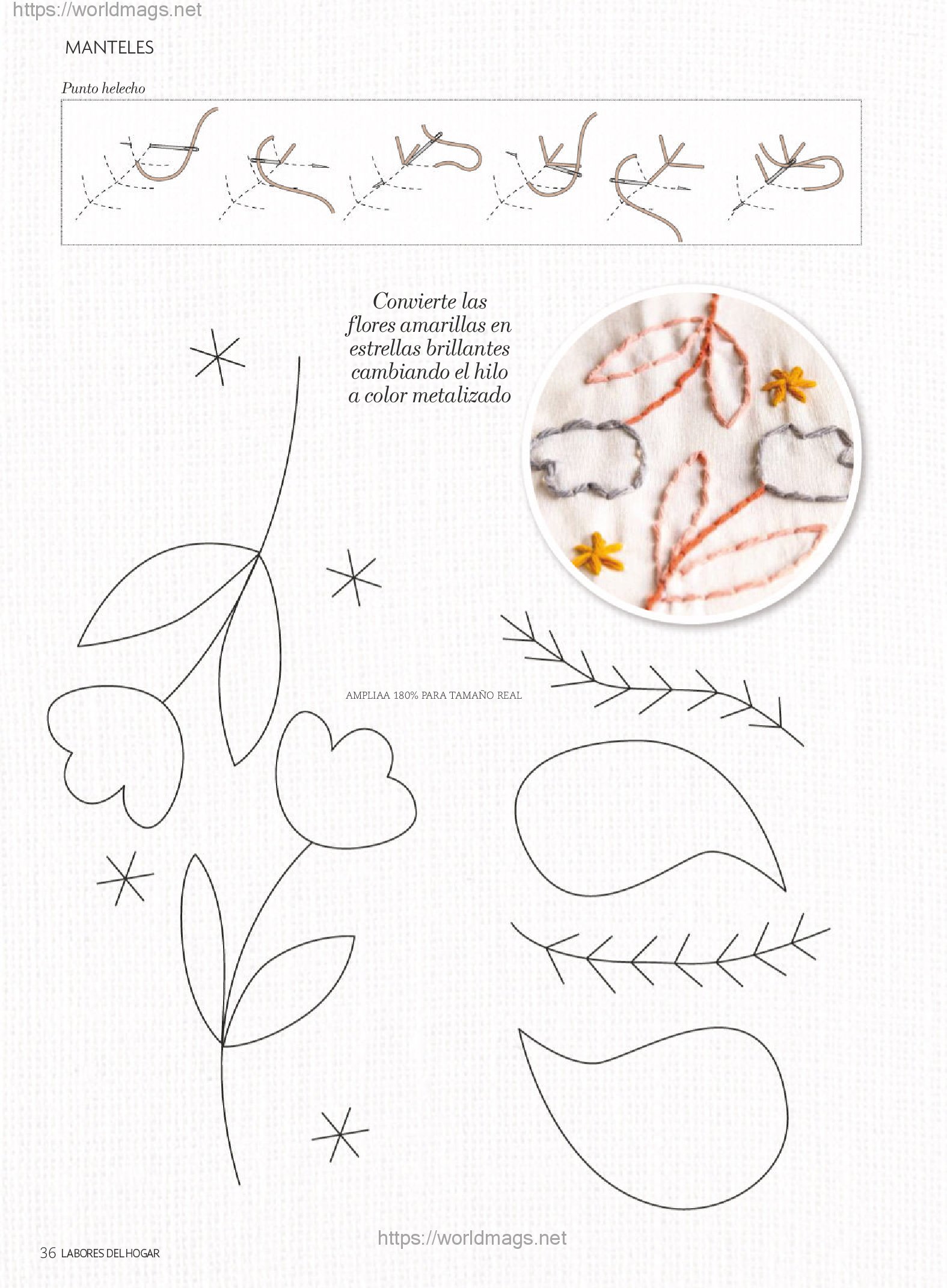 https://worldmags.net

MANTELES

Punto helecho

Convierte las flores amarillas en estrellas brillantes cambiando el hilo a color metalizado

AMPLIAA 180% PARA TAMAÑO REAL

https://worldmags.net

36 LABORES DEL HOGAR