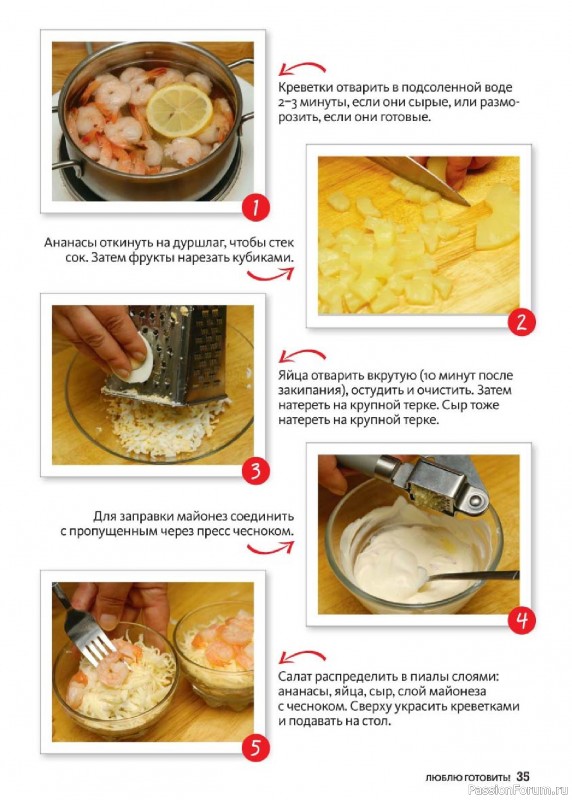 Креветки отварить в подсоленной воде 2–3 минуты, если они сырые, или разморозить, если они готовые.

1

Ананасы откинуть на дуршлаг, чтобы стек сок. Затем фрукты нарезать кубиками.

2

Яйца отварить вкрутую (10 минут после закипания), остудить и очистить. Затем натереть на крупной терке. Сыр тоже натереть на крупной терке.

3

Для заправки майонез соединить с пропущенным через пресс чесноком.

4

Салат распределить в пиалы слоями: ананасы, яйца, сыр, слой майонеза с чесноком. Сверху украсить креветками и подавать на стол.

5

ЛЮБЛЮ ГОТОВИТЬ! 35

PassionForum.ru