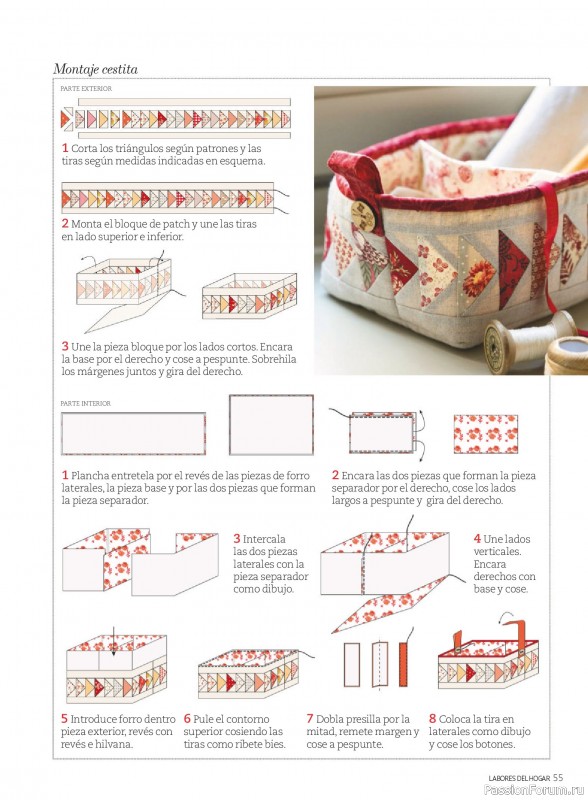 Montaje cestita

PARTE EXTERIOR

1 Corta los triángulos según patrones y las tiras según medidas indicadas en esquema.

2 Monta el bloque de patch y une las tiras en lado superior e inferior.

3 Une la pieza bloque por los lados cortos. Encara la base por el derecho y cose a pespunte. Sobrehila los márgenes juntos y gira del derecho.

PARTE INTERIOR

1 Plancha entretela por el revés de las piezas de forro laterales, la pieza base y por las dos piezas que forman la pieza separador.

2 Encara las dos piezas que forman la pieza separador por el derecho, cose los lados largos a pespunte y gira del derecho.

3 Intercala las dos piezas laterales con la pieza separador como dibujo.

4 Une lados verticales. Encara derechos con base y cose.

5 Introduce forro dentro pieza exterior, revés con revés e hilvana.

6 Pule el contorno superior cosiendo las tiras como ribete bies.

7 Dobla presilla por la mitad, remete margen y cose a pespunte.

8 Coloca la tira en laterales como dibujo y cose los botones.

LABORES DEL HOGAR 55

PassionForum.ru