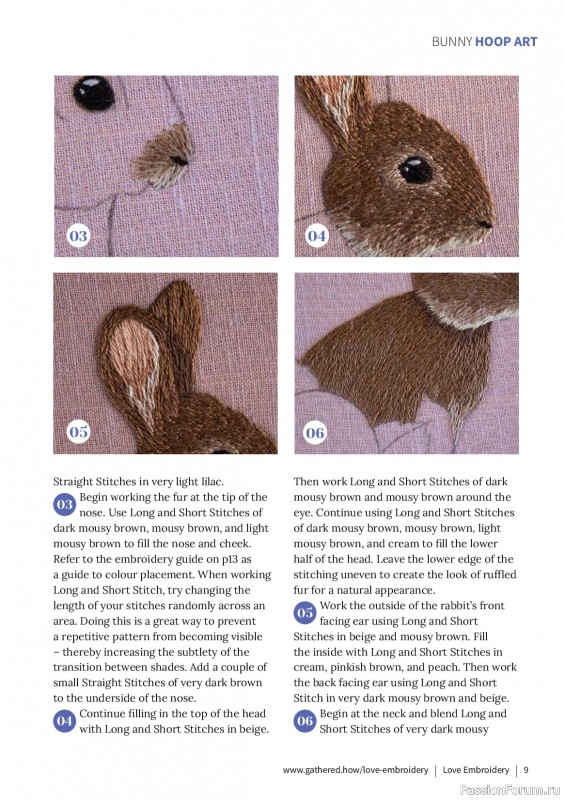 BUNNY HOOP ART

03

04

05

06

Straight Stitches in very light lilac.

03 Begin working the fur at the tip of the nose. Use Long and Short Stitches of dark mousy brown, mousy brown, and light mousy brown to fill the nose and cheek. Refer to the embroidery guide on p13 as a guide to colour placement. When working Long and Short Stitch, try changing the length of your stitches randomly across an area. Doing this is a great way to prevent a repetitive pattern from becoming visible – thereby increasing the subtlety of the transition between shades. Add a couple of small Straight Stitches of very dark brown to the underside of the nose.

04 Continue filling in the top of the head with Long and Short Stitches in beige. Then work Long and Short Stitches of dark mousy brown and mousy brown around the eye. Continue using Long and Short Stitches of dark mousy brown, mousy brown, light mousy brown, and cream to fill the lower half of the head. Leave the lower edge of the stitching uneven to create the look of ruffled fur for a natural appearance.

05 Work the outside of the rabbit's front facing ear using Long and Short Stitches in beige and mousy brown. Fill the inside with Long and Short Stitches in cream, pinkish brown, and peach. Then work the back facing ear using Long and Short Stitch in very dark mousy brown and beige.

06 Begin at the neck and blend Long and Short Stitches of very dark mousy

www.gathered.how/love-embroidery | Love Embroidery | 9

PassionForum.ru