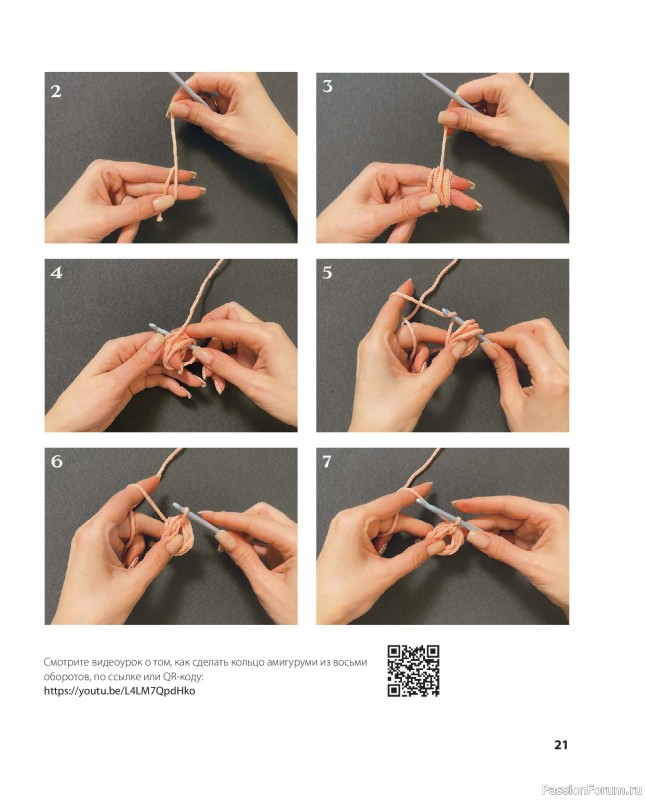 2

3

4

5

6

7

Смотрите видеоурок о том, как сделать кольцо амигуруми из восьми оборотов, по ссылке или QR-коду:
https://youtu.be/L4LM7QpdHko

21

PassionForum.ru