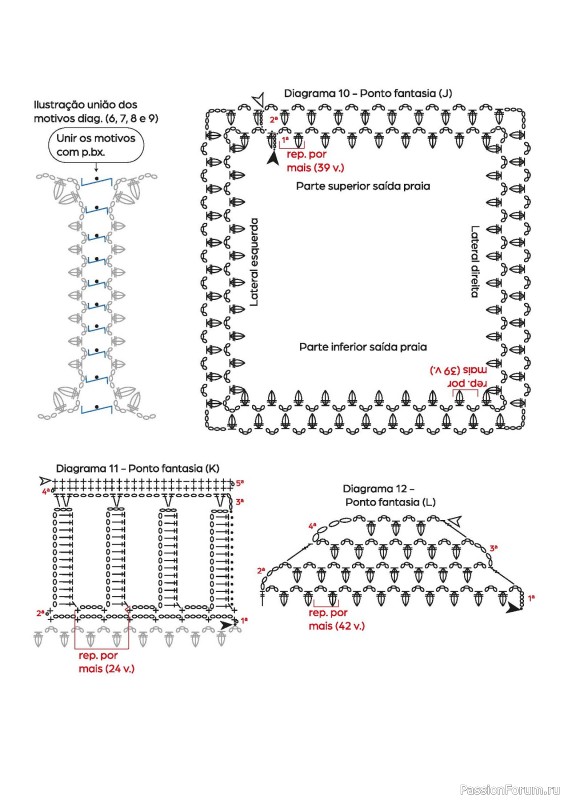 Ilustração união dos motivos diag. (6, 7, 8 e 9)

Unir os motivos com p.bx.

Diagrama 10 – Ponto fantasia (J)

2ª

1ª

rep. por mais (39 v.)

Parte superior saída praia

Lateral esquerda

Lateral direita

Parte inferior saída praia

rep. por mais (39 v.)

Diagrama 11 – Ponto fantasia (K)

5ª

4ª

3ª

2ª

1ª

rep. por mais (24 v.)

Diagrama 12 – Ponto fantasia (L)

4ª

3ª

2ª

1ª

rep. por mais (42 v.)

PassionForum.ru