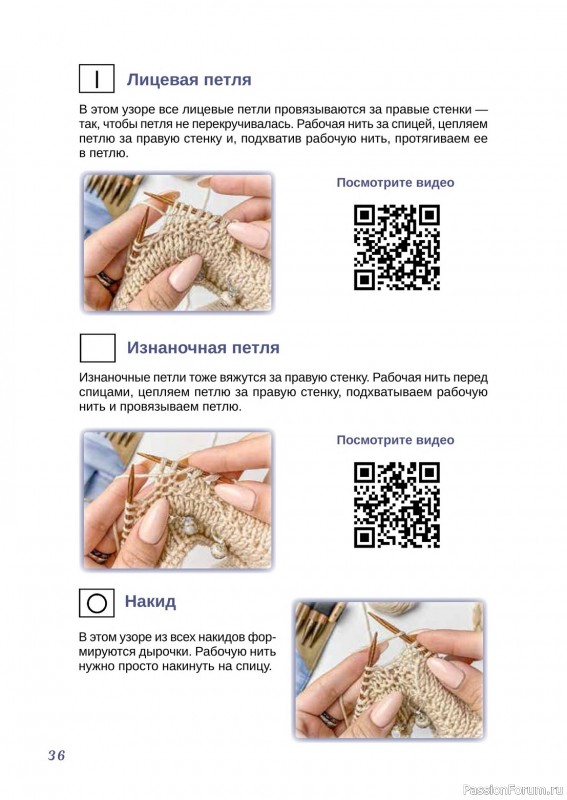 Лицевая петля

В этом узоре все лицевые петли провязываются за правые стенки — так, чтобы петля не перекручивалась. Рабочая нить за спицей, цепляем петлю за правую стенку и, подхватив рабочую нить, протягиваем ее в петлю.

Посмотрите видео

Изнаночная петля

Изнаночные петли тоже вяжутся за правую стенку. Рабочая нить перед спицами, цепляем петлю за правую стенку, подхватываем рабочую нить и провязываем петлю.

Посмотрите видео

Накид

В этом узоре из всех накидов формируются дырочки. Рабочую нить нужно просто накинуть на спицу.

36

PassionForum.ru