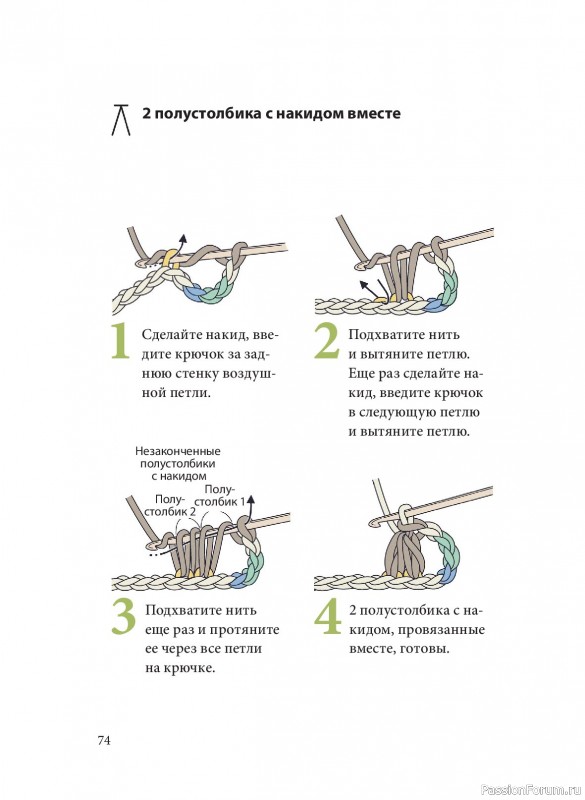 2 полустолбика с накидом вместе

1 Сделайте накид, введите крючок за заднюю стенку воздушной петли.

2 Подхватите нить и вытяните петлю. Еще раз сделайте накид, введите крючок в следующую петлю и вытяните петлю.

Незаконченные полустолбики с накидом

Полустолбик 2

Полустолбик 1

3 Подхватите нить еще раз и протяните ее через все петли на крючке.

4 2 полустолбика с накидом, провязанные вместе, готовы.

74

PassionForum.ru