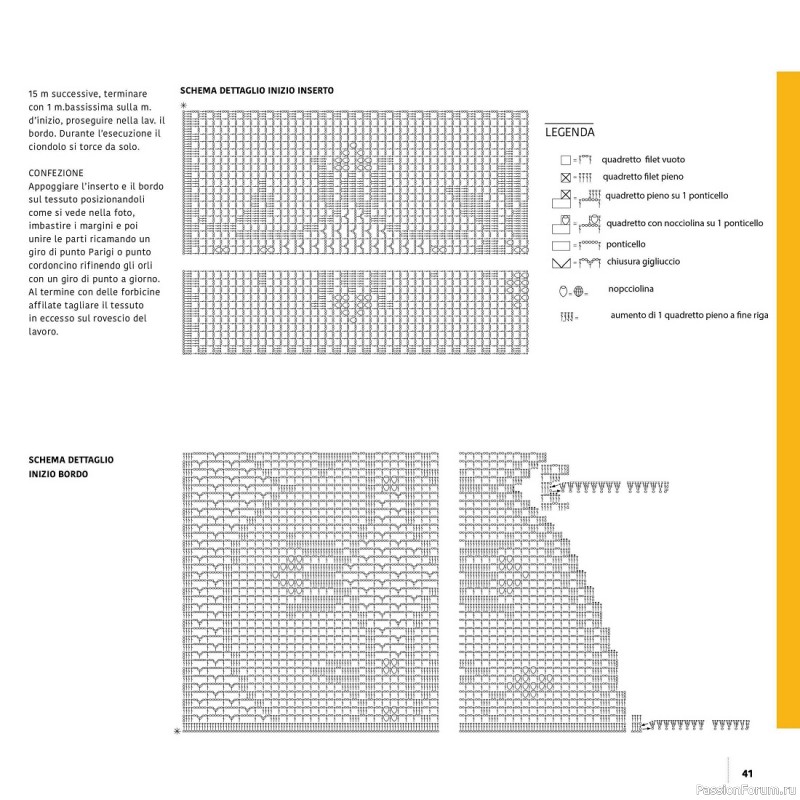 15 m successive, terminare con 1 m.bassissima sulla m. d'inizio, proseguire nella lav. il bordo. Durante l'esecuzione il ciondolo si torce da solo.

CONFEZIONE
Appoggiare l'inserto e il bordo sul tessuto posizionandoli come si vede nella foto, imbastire i margini e poi unire le parti ricamando un giro di punto Parigi o punto cordoncino rifinendo gli orli con un giro di punto a giorno. Al termine con delle forbicine affilate tagliare il tessuto in eccesso sul rovescio del lavoro.

SCHEMA DETTAGLIO INIZIO INSERTO

LEGENDA
quadretto filet vuoto
quadretto filet pieno
quadretto pieno su 1 ponticello
quadretto con nocciolina su 1 ponticello
ponticello
chiusura gigliuccio
nopcciolina
aumento di 1 quadretto pieno a fine riga

SCHEMA DETTAGLIO INIZIO BORDO

41

PassionForum.ru