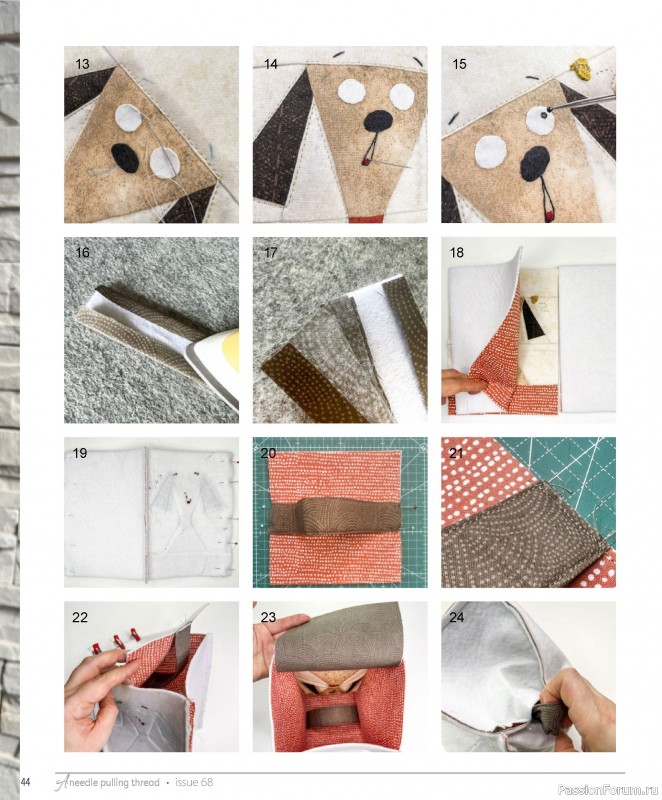 13

14

15

16

17

18

19

20

21

22

23

24

44 A needle pulling thread • issue 68

PassionForum.ru