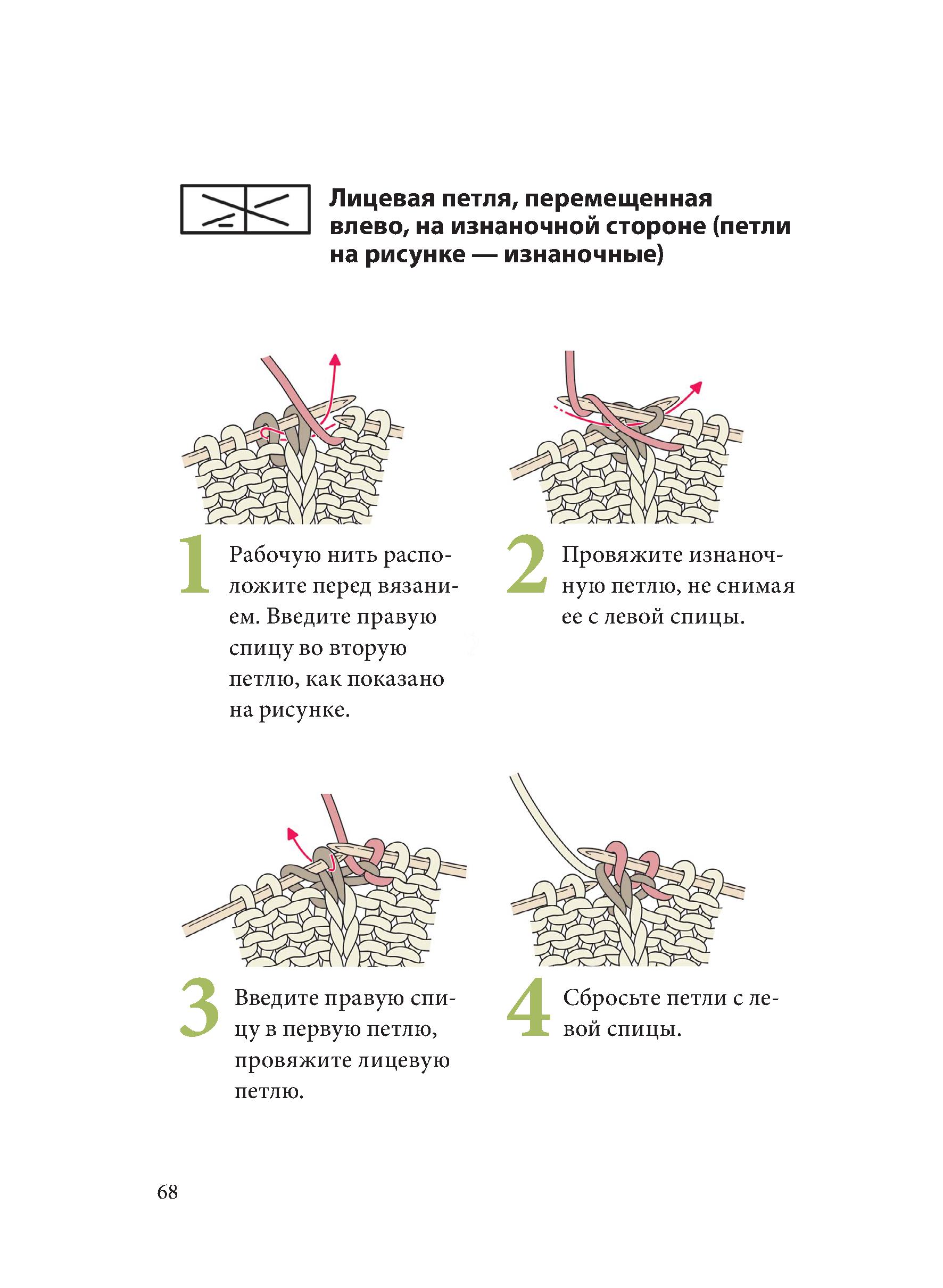 Лицевая петля, перемещенная влево, на изнаночной стороне (петли на рисунке — изнаночные)

1 Рабочую нить расположите перед вязанием. Введите правую спицу во вторую петлю, как показано на рисунке.

2 Провяжите изнаночную петлю, не снимая ее с левой спицы.

3 Введите правую спицу в первую петлю, провяжите лицевую петлю.

4 Сбросьте петли с левой спицы.

68