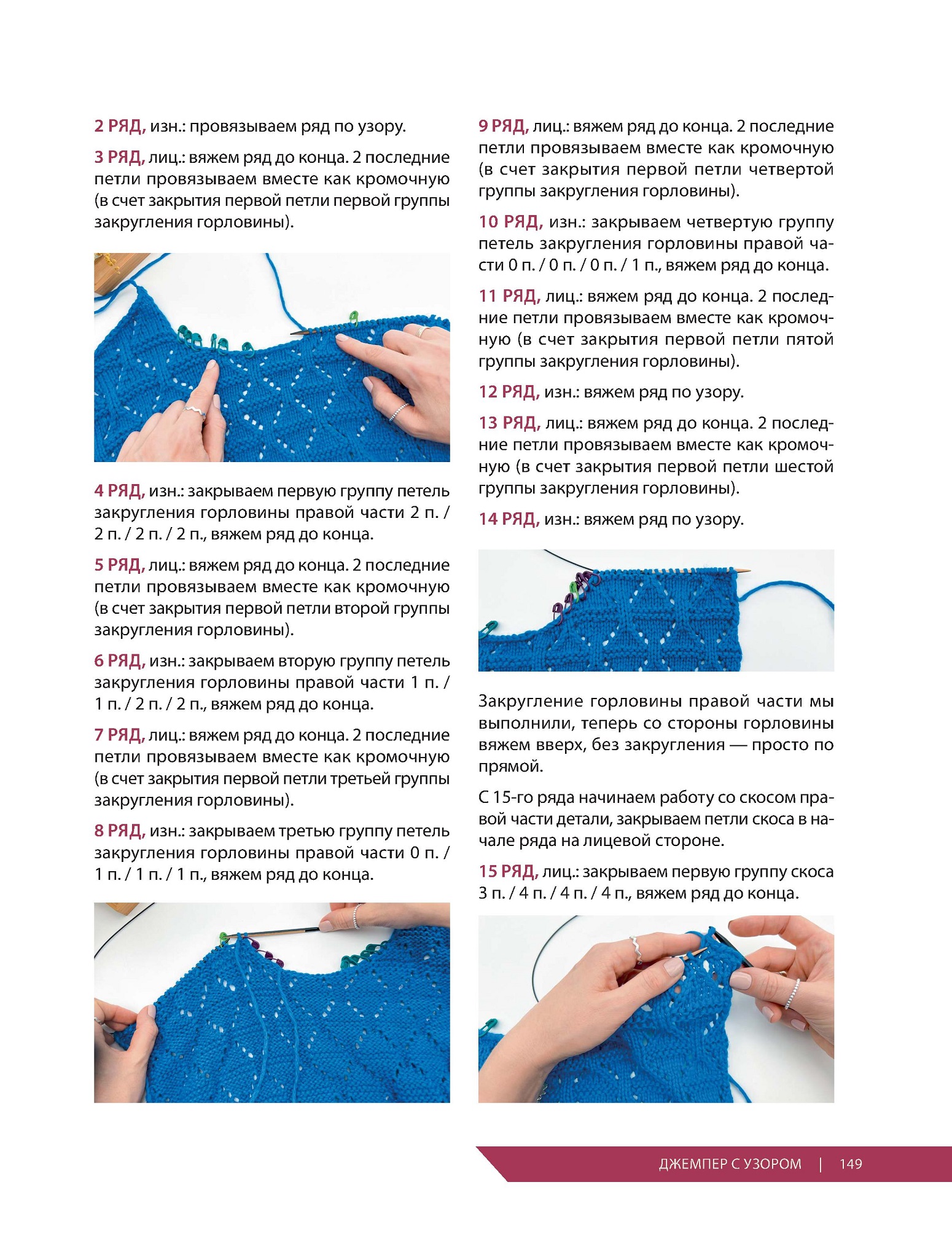 2 РЯД, изн.: провязываем ряд по узору.

3 РЯД, лиц.: вяжем ряд до конца. 2 последние петли провязываем вместе как кромочную (в счет закрытия первой петли первой группы закругления горловины).

4 РЯД, изн.: закрываем первую группу петель закругления горловины правой части 2 п. / 2 п. / 2 п. / 2 п., вяжем ряд до конца.

5 РЯД, лиц.: вяжем ряд до конца. 2 последние петли провязываем вместе как кромочную (в счет закрытия первой петли второй группы закругления горловины).

6 РЯД, изн.: закрываем вторую группу петель закругления горловины правой части 1 п. / 1 п. / 2 п. / 2 п., вяжем ряд до конца.

7 РЯД, лиц.: вяжем ряд до конца. 2 последние петли провязываем вместе как кромочную (в счет закрытия первой петли третьей группы закругления горловины).

8 РЯД, изн.: закрываем третью группу петель закругления горловины правой части 0 п. / 1 п. / 1 п. / 1 п., вяжем ряд до конца.

9 РЯД, лиц.: вяжем ряд до конца. 2 последние петли провязываем вместе как кромочную (в счет закрытия первой петли четвертой группы закругления горловины).

10 РЯД, изн.: закрываем четвертую группу петель закругления горловины правой части 0 п. / 0 п. / 0 п. / 1 п., вяжем ряд до конца.

11 РЯД, лиц.: вяжем ряд до конца. 2 последние петли провязываем вместе как кромочную (в счет закрытия первой петли пятой группы закругления горловины).

12 РЯД, изн.: вяжем ряд по узору.

13 РЯД, лиц.: вяжем ряд до конца. 2 последние петли провязываем вместе как кромочную (в счет закрытия первой петли шестой группы закругления горловины).

14 РЯД, изн.: вяжем ряд по узору.

Закругление горловины правой части мы выполнили, теперь со стороны горловины вяжем вверх, без закругления — просто по прямой.

С 15-го ряда начинаем работу со скосом правой части детали, закрываем петли скоса в начале ряда на лицевой стороне.

15 РЯД, лиц.: закрываем первую группу скоса 3 п. / 4 п. / 4 п. / 4 п., вяжем ряд до конца.

ДЖЕМПЕР С УЗОРОМ | 149