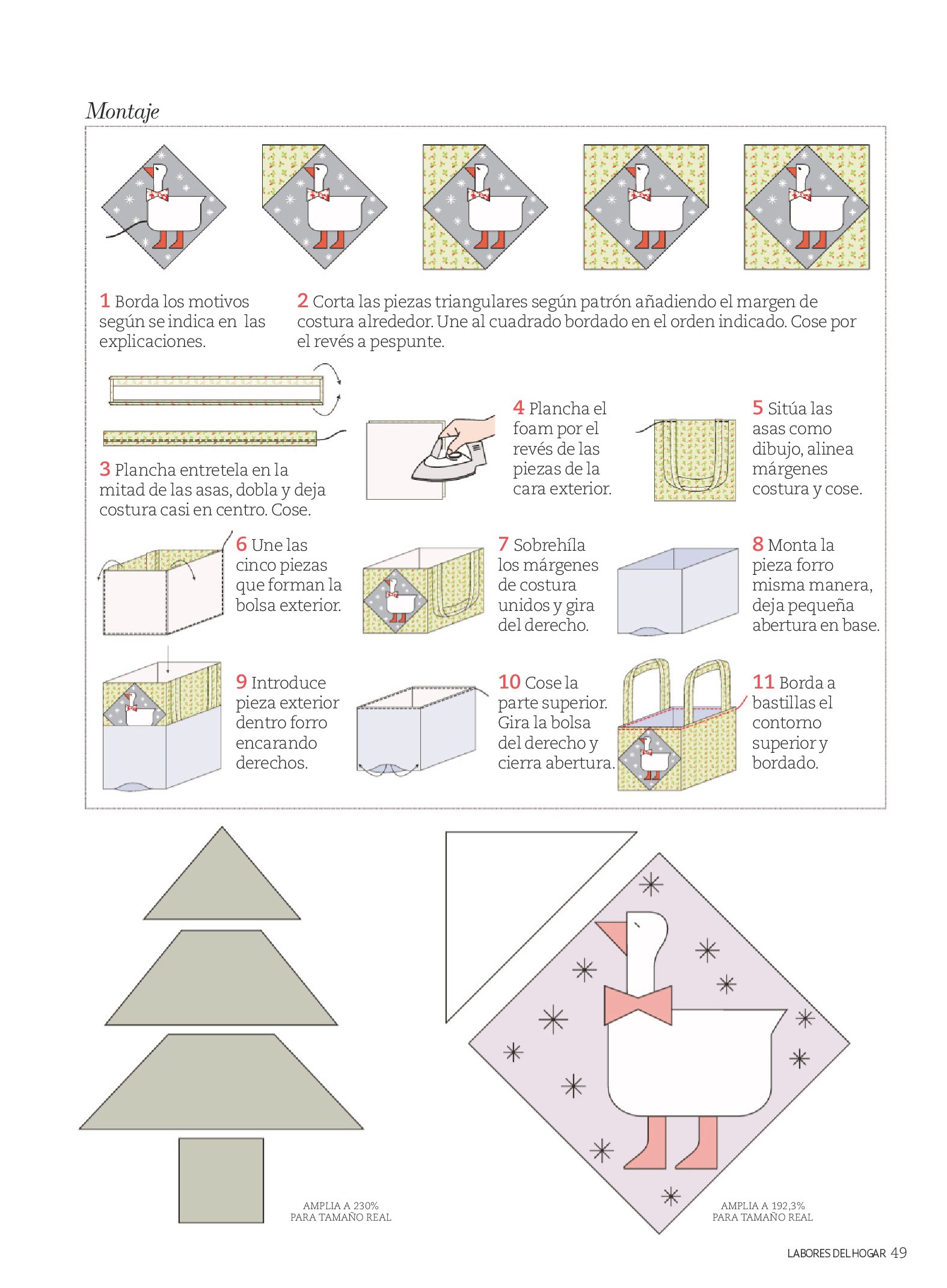 Montaje

1 Borda los motivos según se indica en las explicaciones.

2 Corta las piezas triangulares según patrón añadiendo el margen de costura alrededor. Une al cuadrado bordado en el orden indicado. Cose por el revés a pespunte.

3 Plancha entretela en la mitad de las asas, dobla y deja costura casi en centro. Cose.

4 Plancha el foam por el revés de las piezas de la cara exterior.

5 Sitúa las asas como dibujo, alinea márgenes costura y cose.

6 Une las cinco piezas que forman la bolsa exterior.

7 Sobrehíla los márgenes de costura unidos y gira del derecho.

8 Monta la pieza forro misma manera, deja pequeña abertura en base.

9 Introduce pieza exterior dentro forro encarando derechos.

10 Cose la parte superior. Gira la bolsa del derecho y cierra abertura.

11 Borda a bastillas el contorno superior y bordado.

AMPLIA A 230% PARA TAMAÑO REAL

AMPLIA A 192,3% PARA TAMAÑO REAL

LABORES DEL HOGAR 49