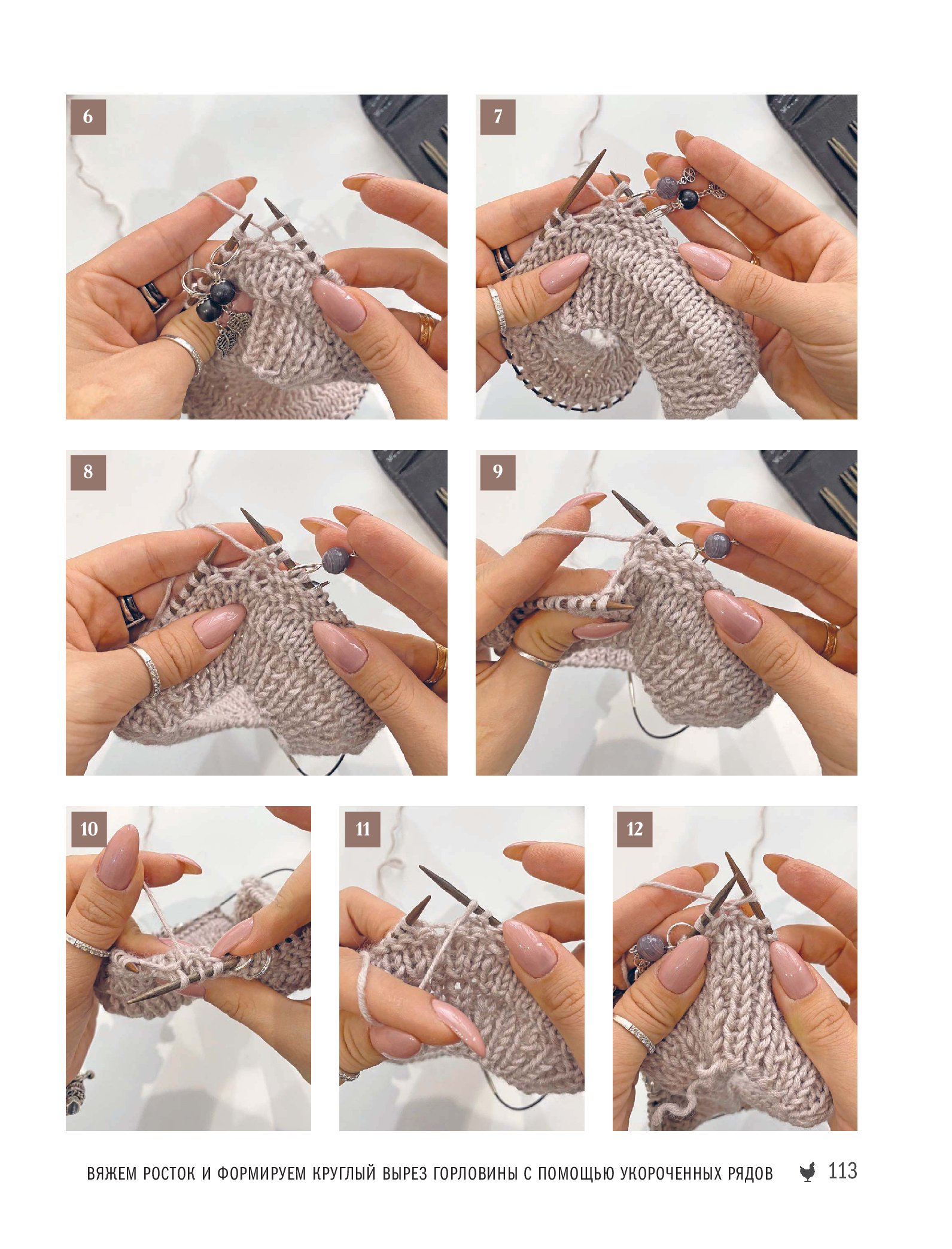 6

7

8

9

10

11

12

ВЯЖЕМ РОСТОК И ФОРМИРУЕМ КРУГЛЫЙ ВЫРЕЗ ГОРЛОВИНЫ С ПОМОЩЬЮ УКОРОЧЕННЫХ РЯДОВ 113