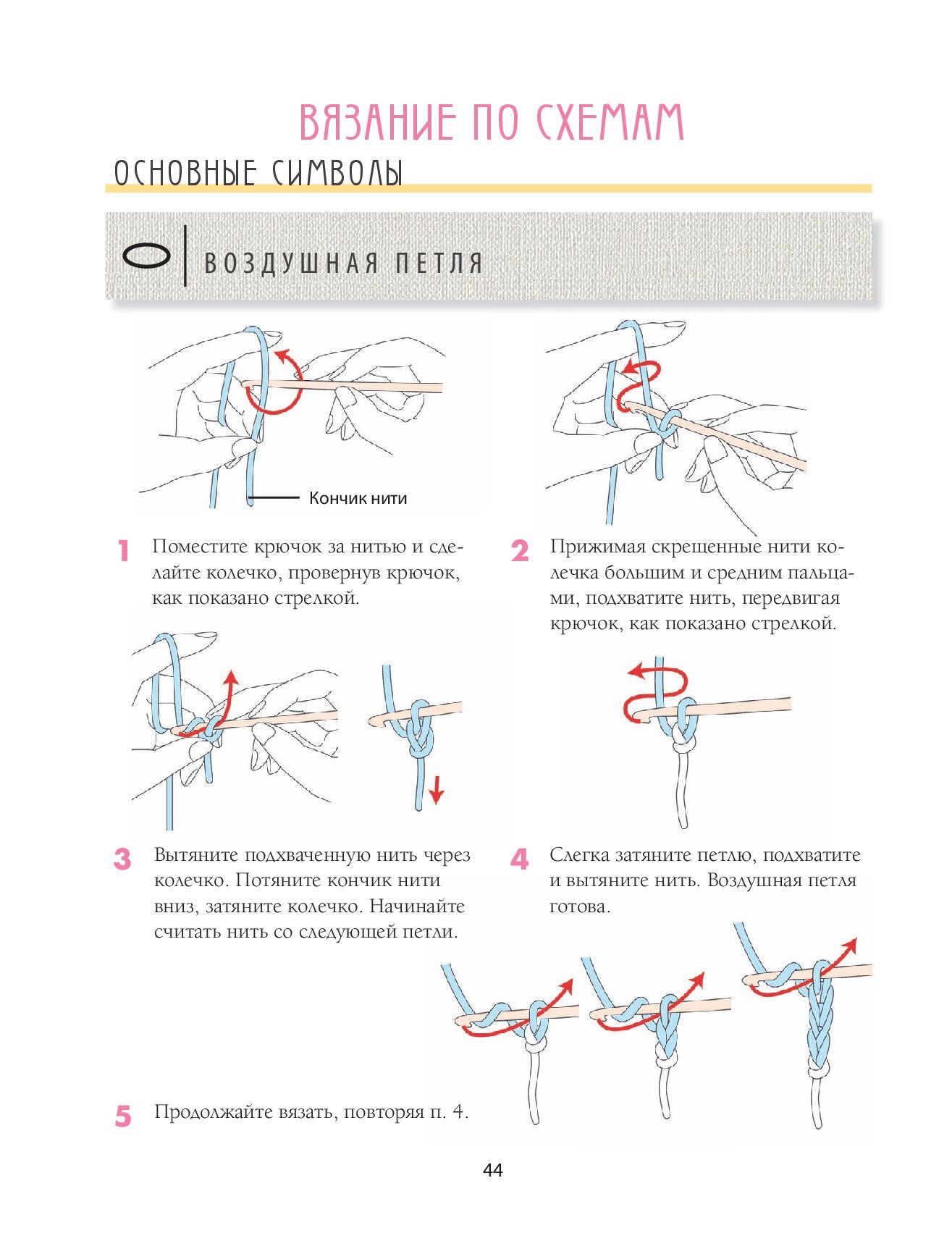 ВЯЗАНИЕ ПО СХЕМАМ

ОСНОВНЫЕ СИМВОЛЫ

ВОЗДУШНАЯ ПЕТЛЯ

Кончик нити

1 Поместите крючок за нитью и сделайте колечко, провернув крючок, как показано стрелкой.

2 Прижимая скрещенные нити колечка большим и средним пальцами, подхватите нить, передвигая крючок, как показано стрелкой.

3 Вытяните подхваченную нить через колечко. Потяните кончик нити вниз, затяните колечко. Начинайте считать нить со следующей петли.

4 Слегка затяните петлю, подхватите и вытяните нить. Воздушная петля готова.

5 Продолжайте вязать, повторяя п. 4.

44