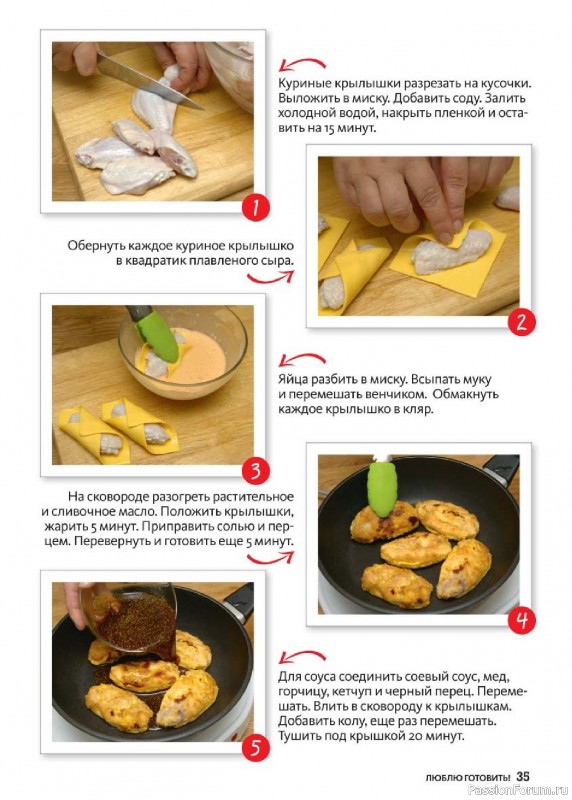 Куриные крылышки разрезать на кусочки. Выложить в миску. Добавить соду. Залить холодной водой, накрыть пленкой и оставить на 15 минут.

1

Обернуть каждое куриное крылышко в квадратик плавленого сыра.

2

Яйца разбить в миску. Всыпать муку и перемешать венчиком. Обмакнуть каждое крылышко в кляр.

3

На сковороде разогреть растительное и сливочное масло. Положить крылышки, жарить 5 минут. Приправить солью и перцем. Перевернуть и готовить еще 5 минут.

4

Для соуса соединить соевый соус, мед, горчицу, кетчуп и черный перец. Перемешать. Влить в сковороду к крылышкам. Добавить колу, еще раз перемешать. Тушить под крышкой 20 минут.

5

ЛЮБЛЮ ГОТОВИТЬ! 35

PassionForum.ru