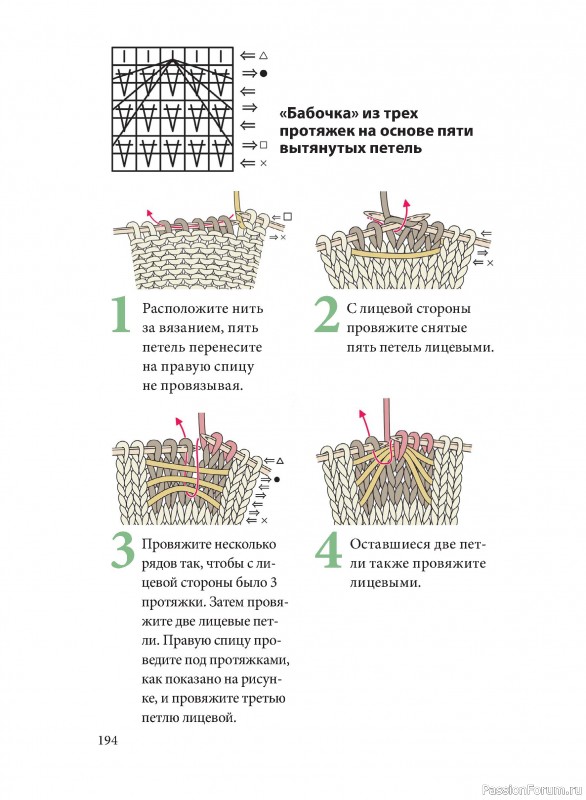 «Бабочка» из трех протяжек на основе пяти вытянутых петель

1 Расположите нить за вязанием, пять петель перенесите на правую спицу не провязывая.

2 С лицевой стороны провяжите снятые пять петель лицевыми.

3 Провяжите несколько рядов так, чтобы с лицевой стороны было 3 протяжки. Затем провяжите две лицевые петли. Правую спицу проведите под протяжками, как показано на рисунке, и провяжите третью петлю лицевой.

4 Оставшиеся две петли также провяжите лицевыми.

194

PassionForum.ru