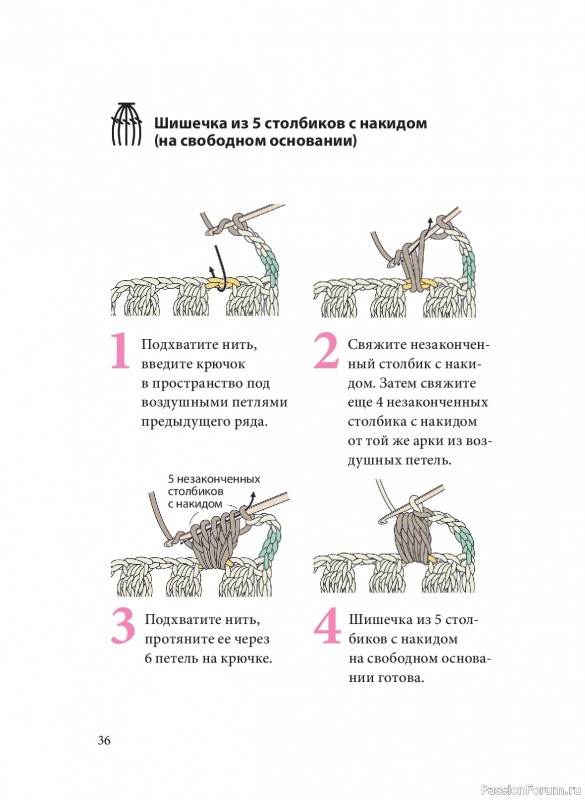 Шишечка из 5 столбиков с накидом (на свободном основании)

1 Подхватите нить, введите крючок в пространство под воздушными петлями предыдущего ряда.

2 Свяжите незаконченный столбик с накидом. Затем свяжите еще 4 незаконченных столбика с накидом от той же арки из воздушных петель.

5 незаконченных столбиков с накидом

3 Подхватите нить, протяните ее через 6 петель на крючке.

4 Шишечка из 5 столбиков с накидом на свободном основании готова.

36

PassionForum.ru