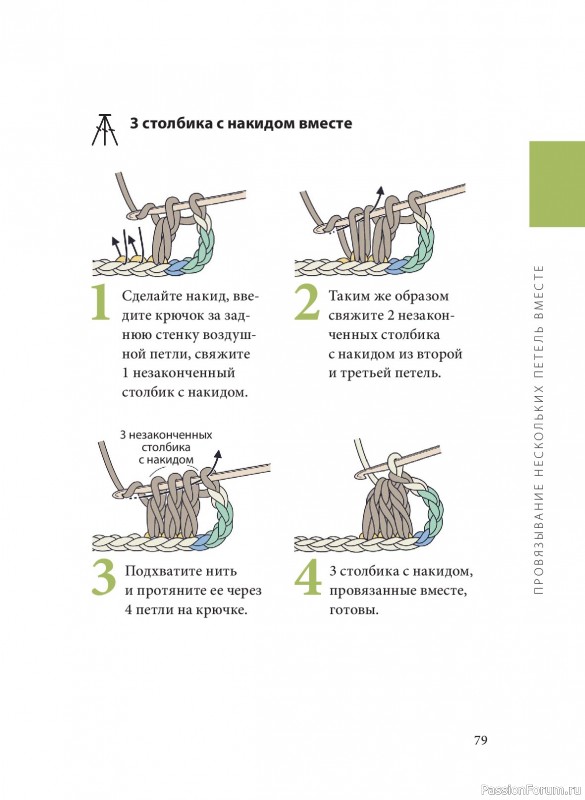 3 столбика с накидом вместе

1 Сделайте накид, введите крючок за заднюю стенку воздушной петли, свяжите 1 незаконченный столбик с накидом.

2 Таким же образом свяжите 2 незаконченных столбика с накидом из второй и третьей петель.

3 незаконченных столбика с накидом

3 Подхватите нить и протяните ее через 4 петли на крючке.

4 3 столбика с накидом, провязанные вместе, готовы.

ПРОВЯЗЫВАНИЕ НЕСКОЛЬКИХ ПЕТЕЛЬ ВМЕСТЕ

79

PassionForum.ru