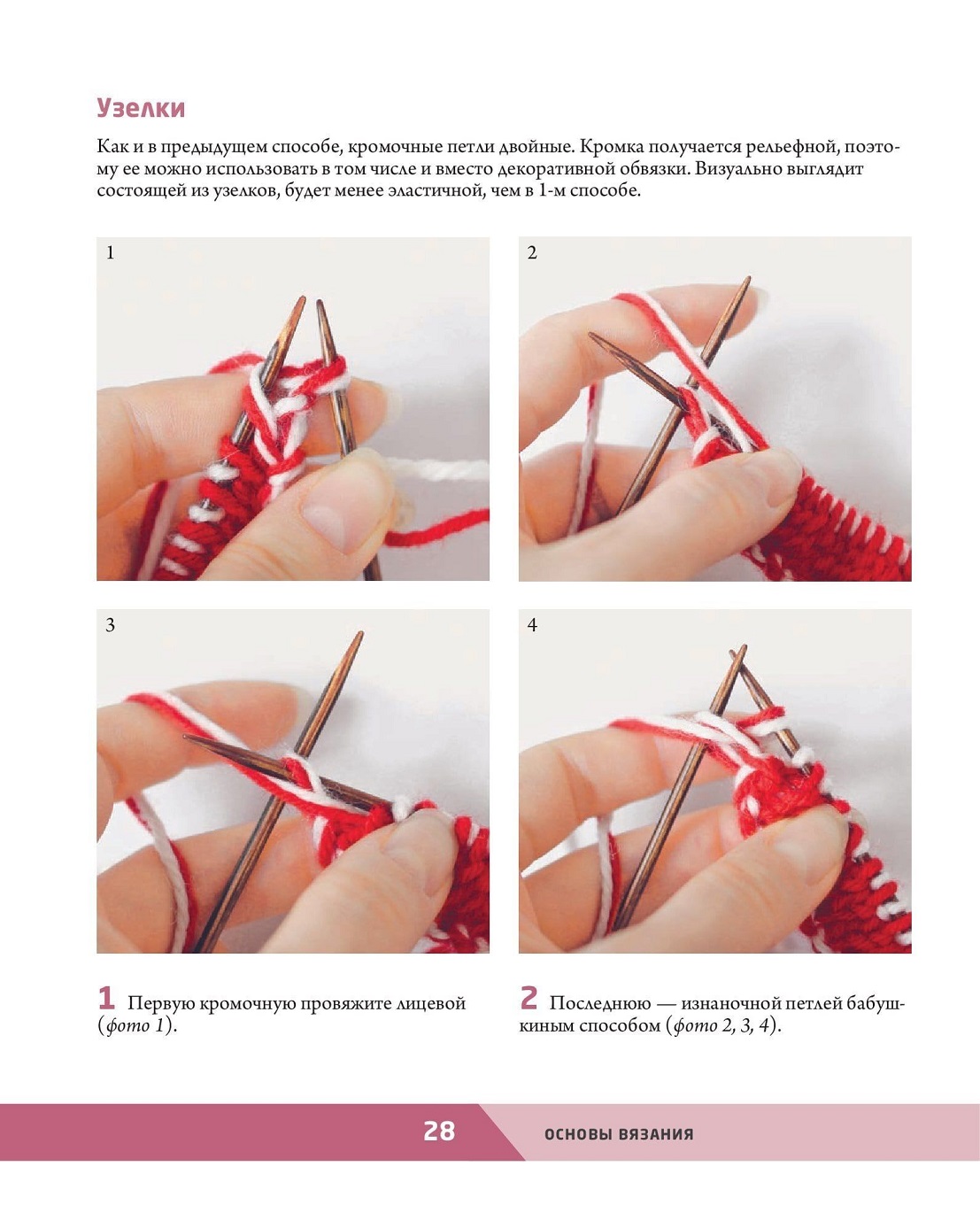 Узелки

Как и в предыдущем способе, кромочные петли двойные. Кромка получается рельефной, поэтому ее можно использовать в том числе и вместо декоративной обвязки. Визуально выглядит состоящей из узелков, будет менее эластичной, чем в 1-м способе.

1

2

3

4

1 Первую кромочную провяжите лицевой (фото 1).

2 Последнюю — изнаночной петлей бабушкиным способом (фото 2, 3, 4).

28 ОСНОВЫ ВЯЗАНИЯ