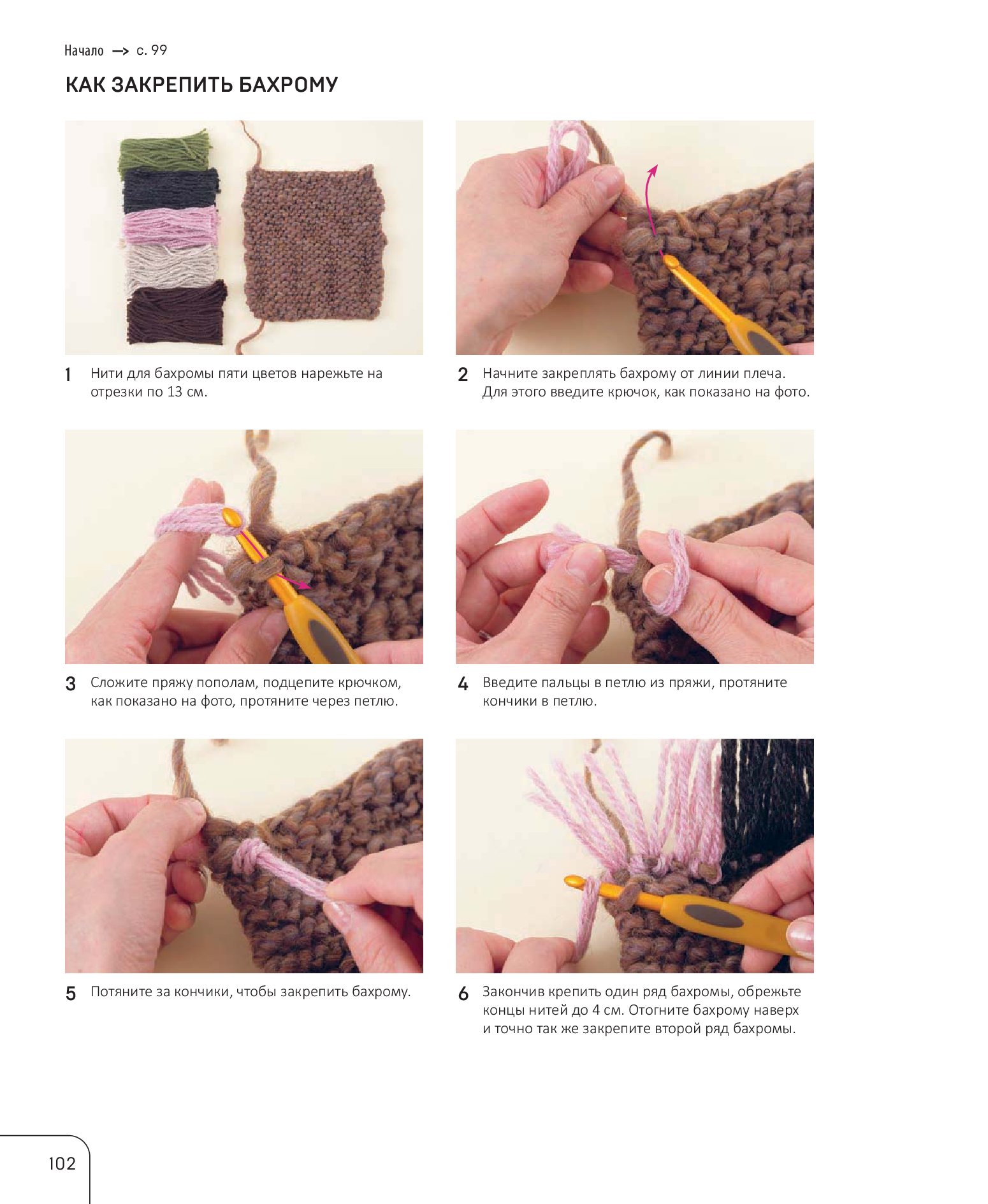 Начало → с. 99

КАК ЗАКРЕПИТЬ БАХРОМУ

1 Нити для бахромы пяти цветов нарежьте на отрезки по 13 см.

2 Начните закреплять бахрому от линии плеча. Для этого введите крючок, как показано на фото.

3 Сложите пряжу пополам, подцепите крючком, как показано на фото, протяните через петлю.

4 Введите пальцы в петлю из пряжи, протяните кончики в петлю.

5 Потяните за кончики, чтобы закрепить бахрому.

6 Закончив крепить один ряд бахромы, обрежьте концы нитей до 4 см. Отогните бахрому наверх и точно так же закрепите второй ряд бахромы.

102