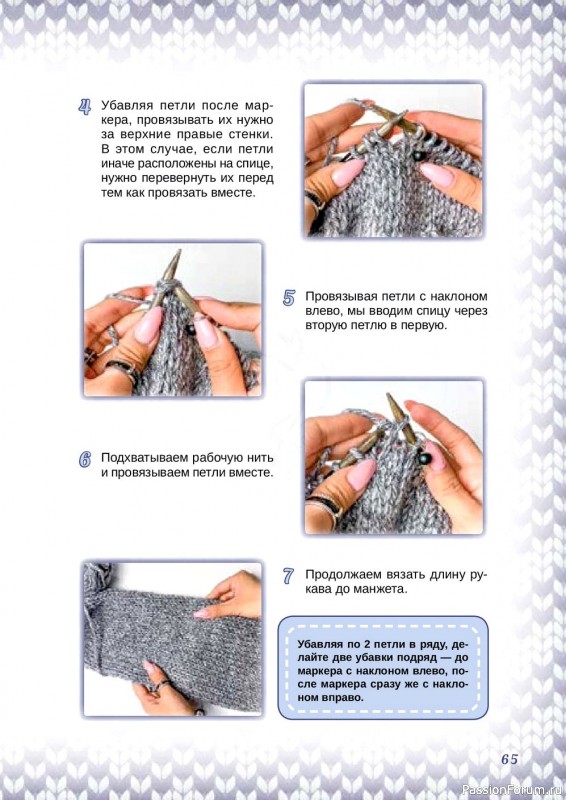 4 Убавляя петли после маркера, провязывать их нужно за верхние правые стенки. В этом случае, если петли иначе расположены на спице, нужно перевернуть их перед тем как провязать вместе.

5 Провязывая петли с наклоном влево, мы вводим спицу через вторую петлю в первую.

6 Подхватываем рабочую нить и провязываем петли вместе.

7 Продолжаем вязать длину рукава до манжета.

Убавляя по 2 петли в ряду, делайте две убавки подряд — до маркера с наклоном влево, после маркера сразу же с наклоном вправо.

65

PassionForum.ru