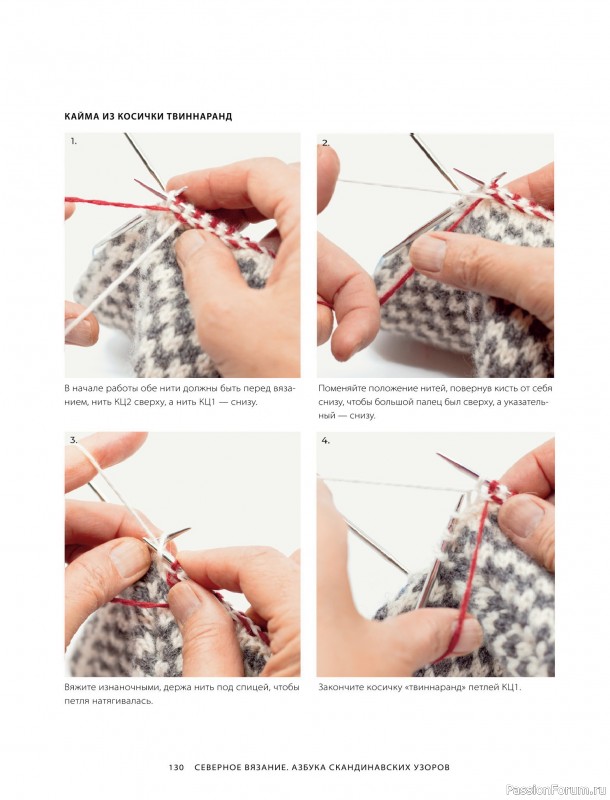 КАЙМА ИЗ КОСИЧКИ ТВИННАРАНД

1.

В начале работы обе нити должны быть перед вязанием, нить КЦ2 сверху, а нить КЦ1 — снизу.

2.

Поменяйте положение нитей, повернув кисть от себя снизу, чтобы большой палец был сверху, а указательный — снизу.

3.

Вяжите изнаночными, держа нить под спицей, чтобы петля натягивалась.

4.

Закончите косичку «твиннаранд» петлей КЦ1.

130 СЕВЕРНОЕ ВЯЗАНИЕ. АЗБУКА СКАНДИНАВСКИХ УЗОРОВ

PassionForum.ru