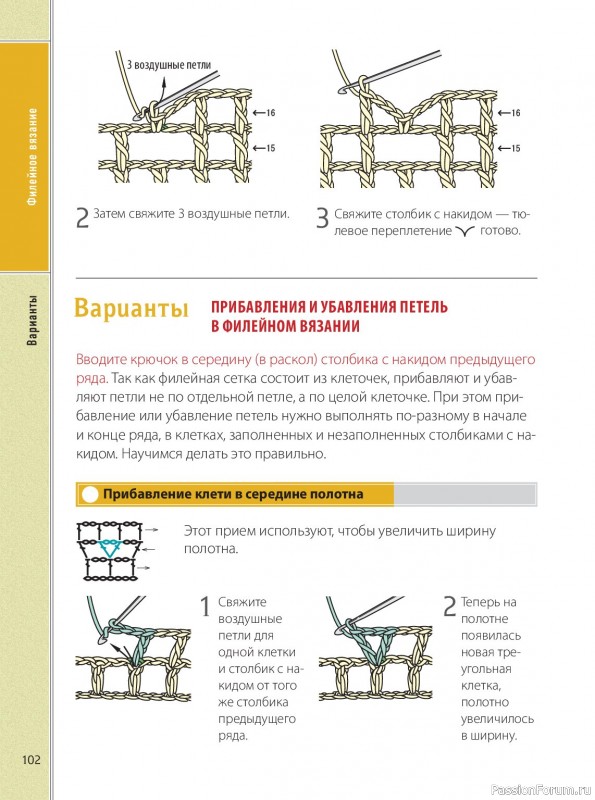 Филейное вязание

Варианты

3 воздушные петли

16

15

16

15

2 Затем свяжите 3 воздушные петли.

3 Свяжите столбик с накидом — тюлевое переплетение готово.

Варианты

ПРИБАВЛЕНИЯ И УБАВЛЕНИЯ ПЕТЕЛЬ В ФИЛЕЙНОМ ВЯЗАНИИ

Вводите крючок в середину (в раскол) столбика с накидом предыдущего ряда. Так как филейная сетка состоит из клеточек, прибавляют и убавляют петли не по отдельной петле, а по целой клеточке. При этом прибавление или убавление петель нужно выполнять по-разному в начале и конце ряда, в клетках, заполненных и незаполненных столбиками с накидом. Научимся делать это правильно.

Прибавление клети в середине полотна

Этот прием используют, чтобы увеличить ширину полотна.

1 Свяжите воздушные петли для одной клетки и столбик с накидом от того же столбика предыдущего ряда.

2 Теперь на полотне появилась новая треугольная клетка, полотно увеличилось в ширину.

102

PassionForum.ru