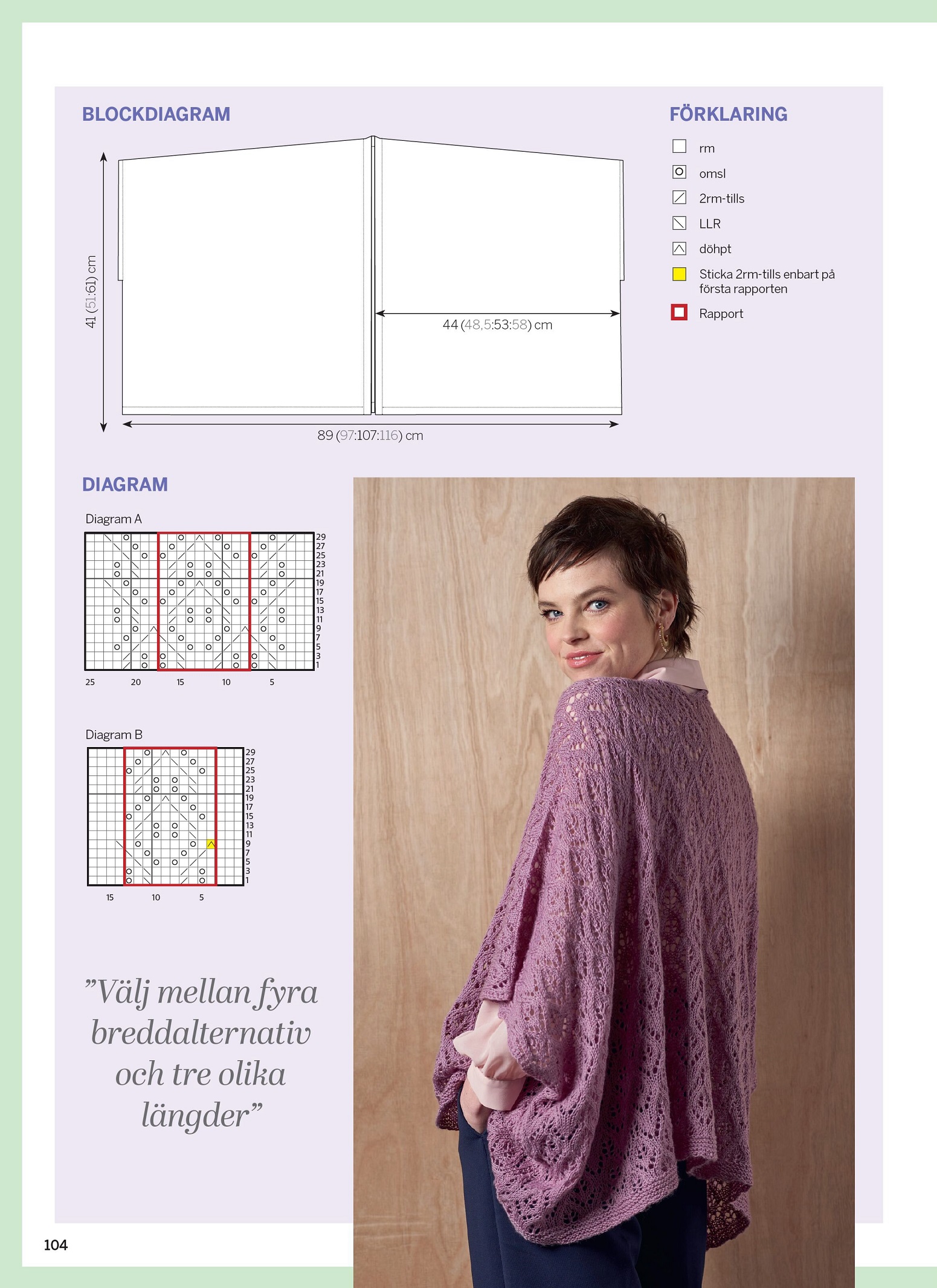 BLOCKDIAGRAM

41 (51:61) cm

44 (48,5:53:58) cm

89 (97:107:116) cm

FÖRKLARING

rm

omsl

2rm-tills

LLR

döhpt

Sticka 2rm-tills enbart på första rapporten

Rapport

DIAGRAM

Diagram A

29
27
25
23
21
19
17
15
13
11
9
7
5
3
1

25 20 15 10 5

Diagram B

29
27
25
23
21
19
17
15
13
11
9
7
5
3
1

15 10 5

”Välj mellan fyra breddalternativ och tre olika längder”

104