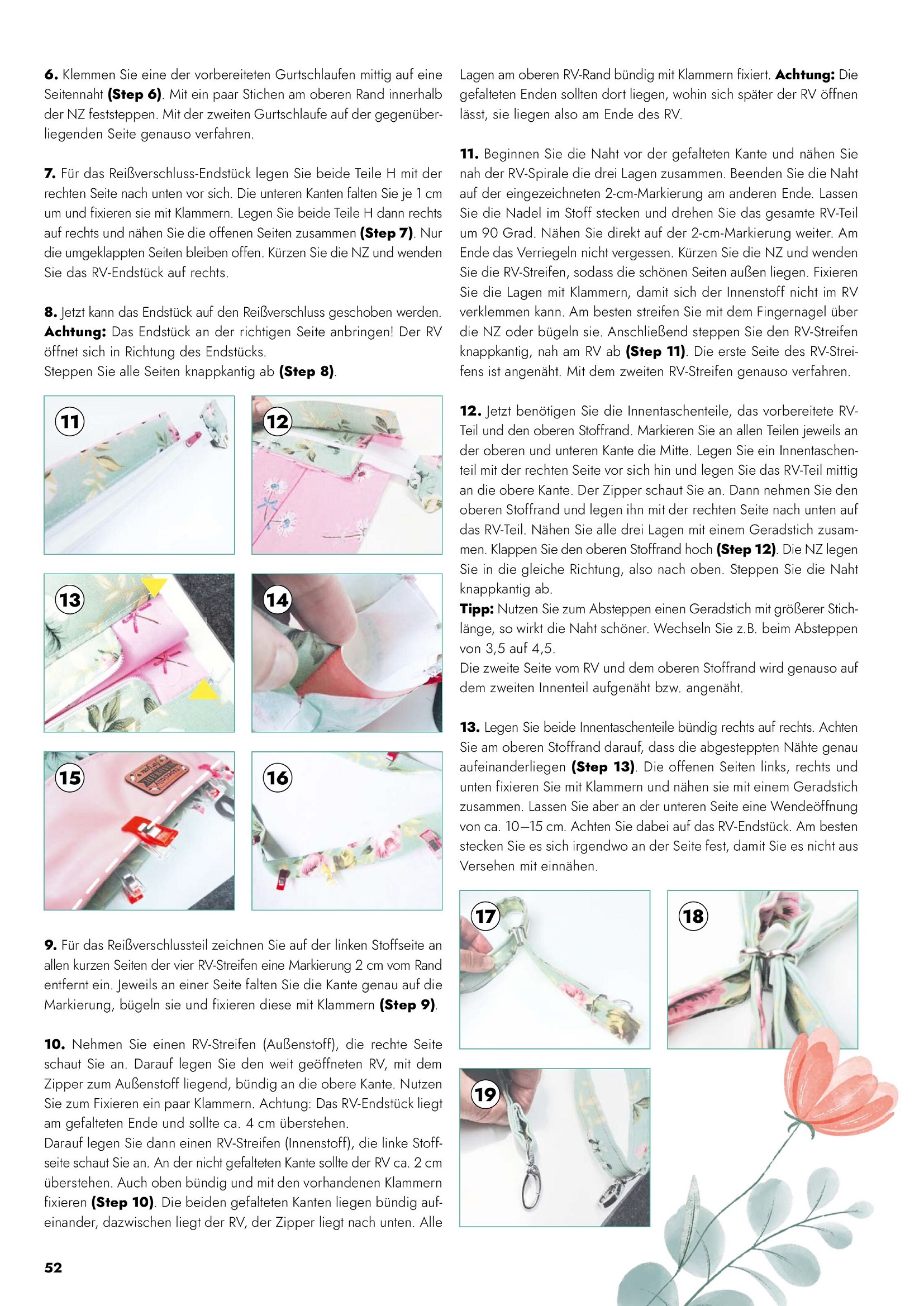 **6.** Klemmen Sie eine der vorbereiteten Gurtschlaufen mittig auf eine Seitennaht **(Step 6)**. Mit ein paar Stichen am oberen Rand innerhalb der NZ feststeppen. Mit der zweiten Gurtschlaufe auf der gegenüberliegenden Seite genauso verfahren.

**7.** Für das Reißverschluss-Endstück legen Sie beide Teile H mit der rechten Seite nach unten vor sich. Die unteren Kanten falten Sie je 1 cm um und fixieren sie mit Klammern. Legen Sie beide Teile H dann rechts auf rechts und nähen Sie die offenen Seiten zusammen **(Step 7)**. Nur die umgeklappten Seiten bleiben offen. Kürzen Sie die NZ und wenden Sie das RV-Endstück auf rechts.

**8.** Jetzt kann das Endstück auf den Reißverschluss geschoben werden. **Achtung:** Das Endstück an der richtigen Seite anbringen! Der RV öffnet sich in Richtung des Endstücks.
Steppen Sie alle Seiten knappkantig ab **(Step 8)**.

11

12

13

14

15

16

**9.** Für das Reißverschlussteil zeichnen Sie auf der linken Stoffseite an allen kurzen Seiten der vier RV-Streifen eine Markierung 2 cm vom Rand entfernt ein. Jeweils an einer Seite falten Sie die Kante genau auf die Markierung, bügeln sie und fixieren diese mit Klammern **(Step 9)**.

**10.** Nehmen Sie einen RV-Streifen (Außenstoff), die rechte Seite schaut Sie an. Darauf legen Sie den weit geöffneten RV, mit dem Zipper zum Außenstoff liegend, bündig an die obere Kante. Nutzen Sie zum Fixieren ein paar Klammern. Achtung: Das RV-Endstück liegt am gefalteten Ende und sollte ca. 4 cm überstehen.
Darauf legen Sie dann einen RV-Streifen (Innenstoff), die linke Stoffseite schaut Sie an. An der nicht gefalteten Kante sollte der RV ca. 2 cm überstehen. Auch oben bündig und mit den vorhandenen Klammern fixieren **(Step 10)**. Die beiden gefalteten Kanten liegen bündig aufeinander, dazwischen liegt der RV, der Zipper liegt nach unten. Alle Lagen am oberen RV-Rand bündig mit Klammern fixiert. **Achtung:** Die gefalteten Enden sollten dort liegen, wohin sich später der RV öffnen lässt, sie liegen also am Ende des RV.

**11.** Beginnen Sie die Naht vor der gefalteten Kante und nähen Sie nah der RV-Spirale die drei Lagen zusammen. Beenden Sie die Naht auf der eingezeichneten 2-cm-Markierung am anderen Ende. Lassen Sie die Nadel im Stoff stecken und drehen Sie das gesamte RV-Teil um 90 Grad. Nähen Sie direkt auf der 2-cm-Markierung weiter. Am Ende das Verriegeln nicht vergessen. Kürzen Sie die NZ und wenden Sie die RV-Streifen, sodass die schönen Seiten außen liegen. Fixieren Sie die Lagen mit Klammern, damit sich der Innenstoff nicht im RV verklemmen kann. Am besten streifen Sie mit dem Fingernagel über die NZ oder bügeln sie. Anschließend steppen Sie den RV-Streifen knappkantig, nah am RV ab **(Step 11)**. Die erste Seite des RV-Streifens ist angenäht. Mit dem zweiten RV-Streifen genauso verfahren.

**12.** Jetzt benötigen Sie die Innentaschenteile, das vorbereitete RV-Teil und den oberen Stoffrand. Markieren Sie an allen Teilen jeweils an der oberen und unteren Kante die Mitte. Legen Sie ein Innentaschenteil mit der rechten Seite vor sich hin und legen Sie das RV-Teil mittig an die obere Kante. Der Zipper schaut Sie an. Dann nehmen Sie den oberen Stoffrand und legen ihn mit der rechten Seite nach unten auf das RV-Teil. Nähen Sie alle drei Lagen mit einem Geradstich zusammen. Klappen Sie den oberen Stoffrand hoch **(Step 12)**. Die NZ legen Sie in die gleiche Richtung, also nach oben. Steppen Sie die Naht knappkantig ab.
**Tipp:** Nutzen Sie zum Absteppen einen Geradstich mit größerer Stichlänge, so wirkt die Naht schöner. Wechseln Sie z.B. beim Absteppen von 3,5 auf 4,5.
Die zweite Seite vom RV und dem oberen Stoffrand wird genauso auf dem zweiten Innenteil aufgenäht bzw. angenäht.

**13.** Legen Sie beide Innentaschenteile bündig rechts auf rechts. Achten Sie am oberen Stoffrand darauf, dass die abgesteppten Nähte genau aufeinanderliegen **(Step 13)**. Die offenen Seiten links, rechts und unten fixieren Sie mit Klammern und nähen sie mit einem Geradstich zusammen. Lassen Sie aber an der unteren Seite eine Wendeöffnung von ca. 10–15 cm. Achten Sie dabei auf das RV-Endstück. Am besten stecken Sie es sich irgendwo an der Seite fest, damit Sie es nicht aus Versehen mit einnähen.

17

18

19

52