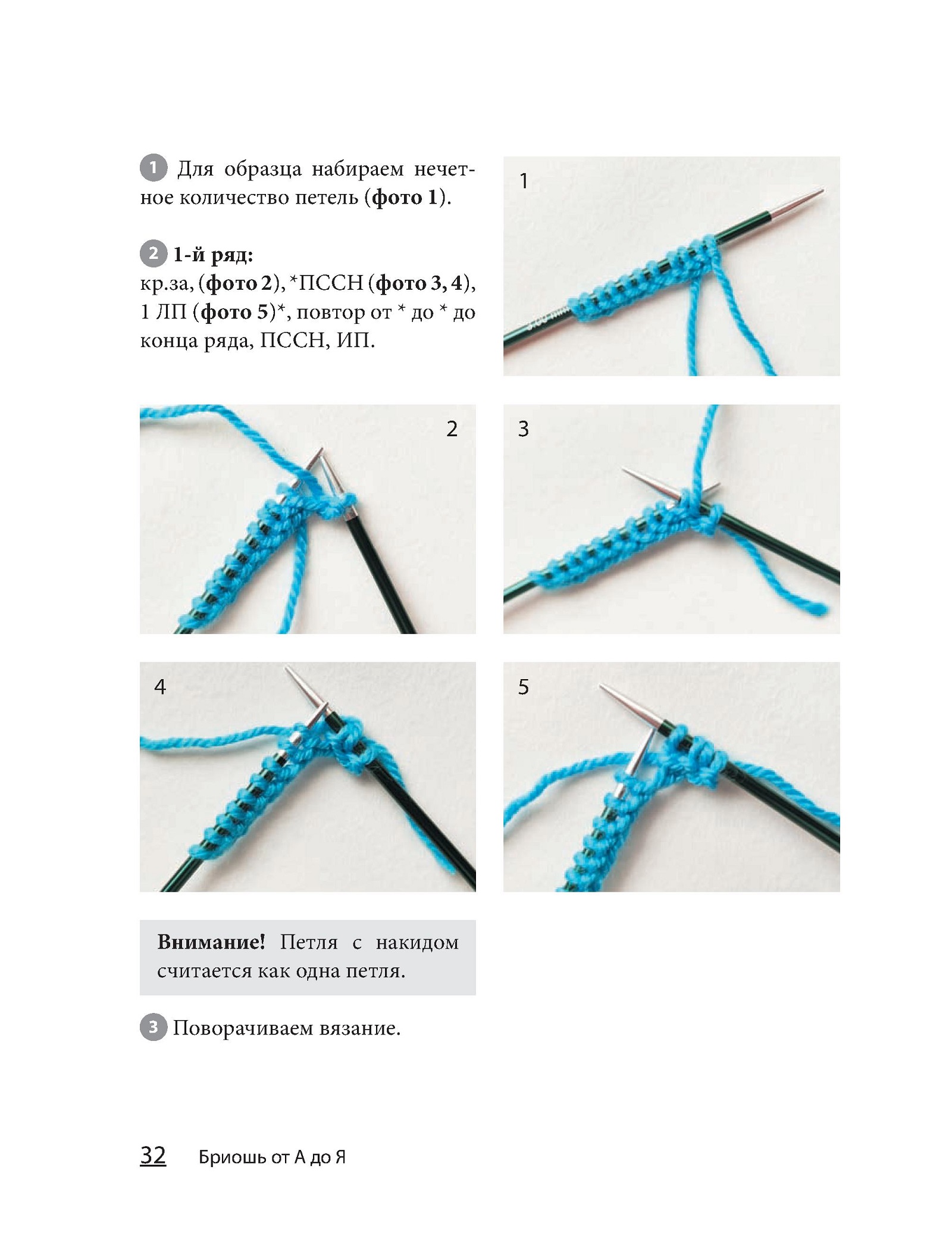 1 Для образца набираем нечетное количество петель (фото 1).

2 1-й ряд:
кр.за, (фото 2), *ПССН (фото 3, 4), 1 ЛП (фото 5)*, повтор от * до * до конца ряда, ПССН, ИП.

1

2

3

4

5

Внимание! Петля с накидом считается как одна петля.

3 Поворачиваем вязание.

32 Бриошь от А до Я