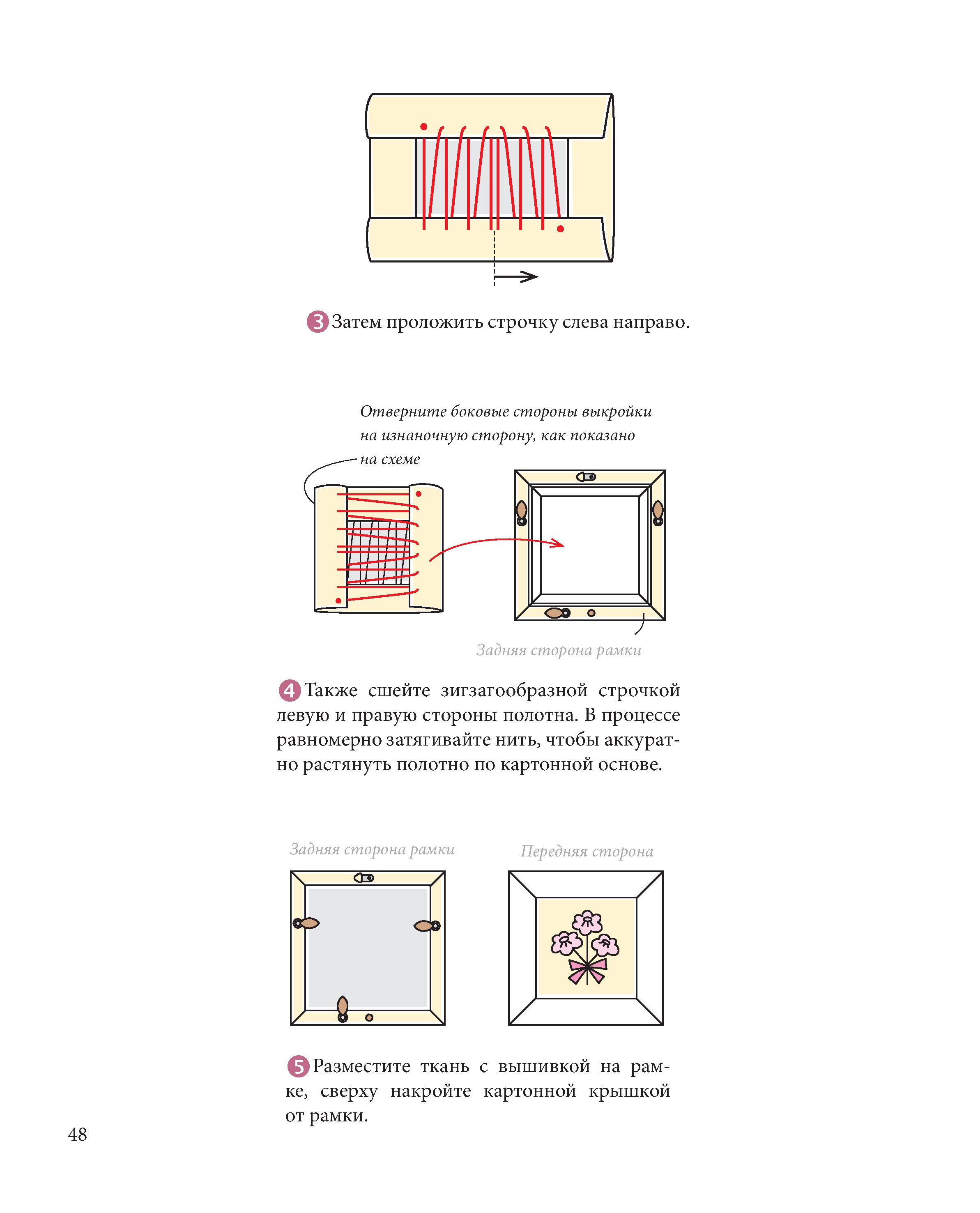 3 Затем проложить строчку слева направо.

Отверните боковые стороны выкройки на изнаночную сторону, как показано на схеме

Задняя сторона рамки

4 Также сшейте зигзагообразной строчкой левую и правую стороны полотна. В процессе равномерно затягивайте нить, чтобы аккуратно растянуть полотно по картонной основе.

Задняя сторона рамки

Передняя сторона

5 Разместите ткань с вышивкой на рамке, сверху накройте картонной крышкой от рамки.

48