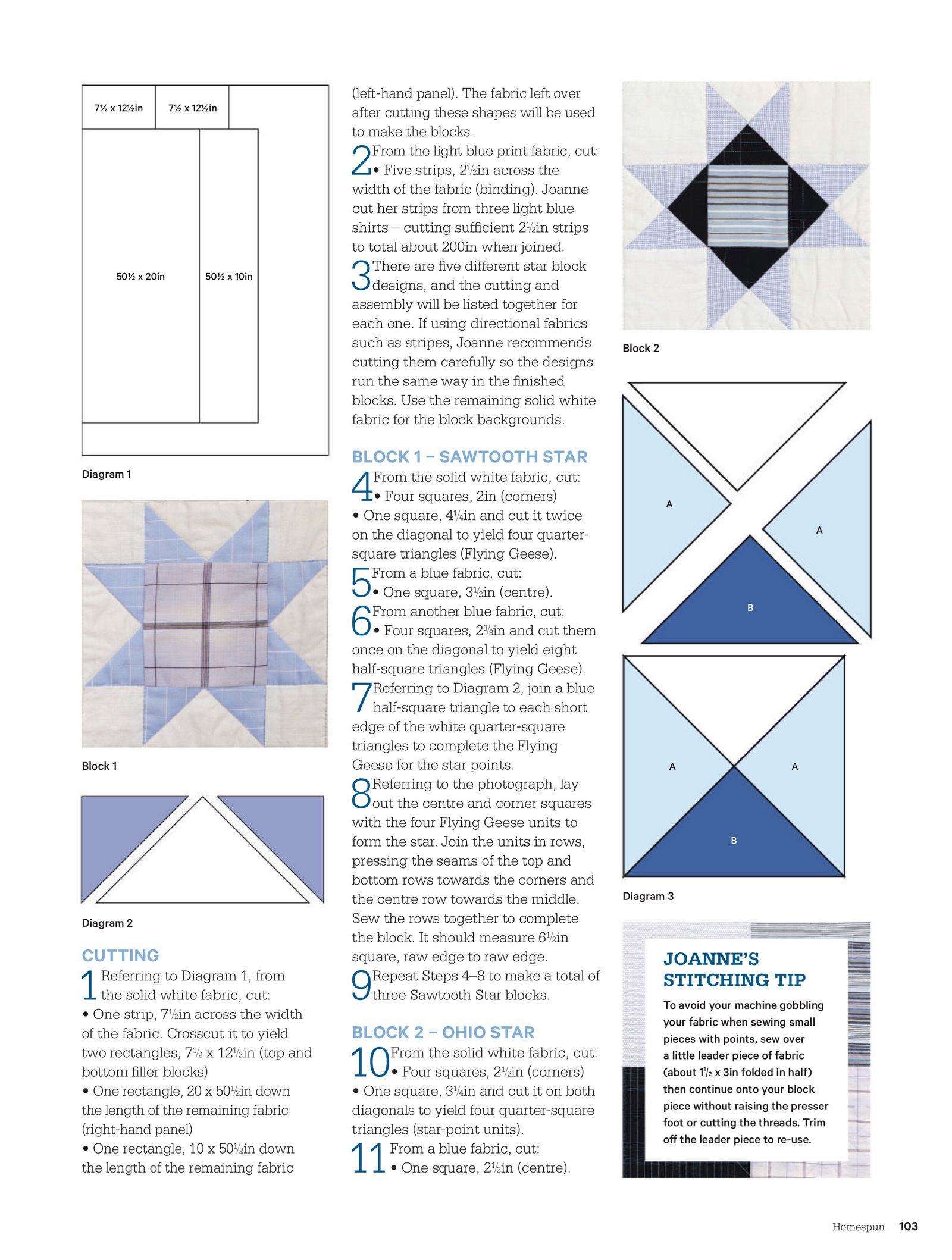 7½ x 12½in

7½ x 12½in

50½ x 20in

50½ x 10in

Diagram 1

Block 1

Diagram 2

CUTTING

1 Referring to Diagram 1, from the solid white fabric, cut:
• One strip, 7½in across the width of the fabric. Crosscut it to yield two rectangles, 7½ x 12½in (top and bottom filler blocks)
• One rectangle, 20 x 50½in down the length of the remaining fabric (right-hand panel)
• One rectangle, 10 x 50½in down the length of the remaining fabric (left-hand panel). The fabric left over after cutting these shapes will be used to make the blocks.

2 From the light blue print fabric, cut:
• Five strips, 2½in across the width of the fabric (binding). Joanne cut her strips from three light blue shirts – cutting sufficient 2½in strips to total about 200in when joined.

3 There are five different star block designs, and the cutting and assembly will be listed together for each one. If using directional fabrics such as stripes, Joanne recommends cutting them carefully so the designs run the same way in the finished blocks. Use the remaining solid white fabric for the block backgrounds.

BLOCK 1 – SAWTOOTH STAR

4 From the solid white fabric, cut:
• Four squares, 2in (corners)
• One square, 4¼in and cut it twice on the diagonal to yield four quarter-square triangles (Flying Geese).

5 From a blue fabric, cut:
• One square, 3½in (centre).

6 From another blue fabric, cut:
• Four squares, 2⅜in and cut them once on the diagonal to yield eight half-square triangles (Flying Geese).

7 Referring to Diagram 2, join a blue half-square triangle to each short edge of the white quarter-square triangles to complete the Flying Geese for the star points.

8 Referring to the photograph, lay out the centre and corner squares with the four Flying Geese units to form the star. Join the units in rows, pressing the seams of the top and bottom rows towards the corners and the centre row towards the middle. Sew the rows together to complete the block. It should measure 6½in square, raw edge to raw edge.

9 Repeat Steps 4–8 to make a total of three Sawtooth Star blocks.

BLOCK 2 – OHIO STAR

10 From the solid white fabric, cut:
• Four squares, 2½in (corners)
• One square, 3¼in and cut it on both diagonals to yield four quarter-square triangles (star-point units).

11 From a blue fabric, cut:
• One square, 2½in (centre).

Block 2

A

A

B

A

A

B

Diagram 3

JOANNE'S STITCHING TIP

To avoid your machine gobbling your fabric when sewing small pieces with points, sew over a little leader piece of fabric (about 1½ x 3in folded in half) then continue onto your block piece without raising the presser foot or cutting the threads. Trim off the leader piece to re-use.

Homespun 103