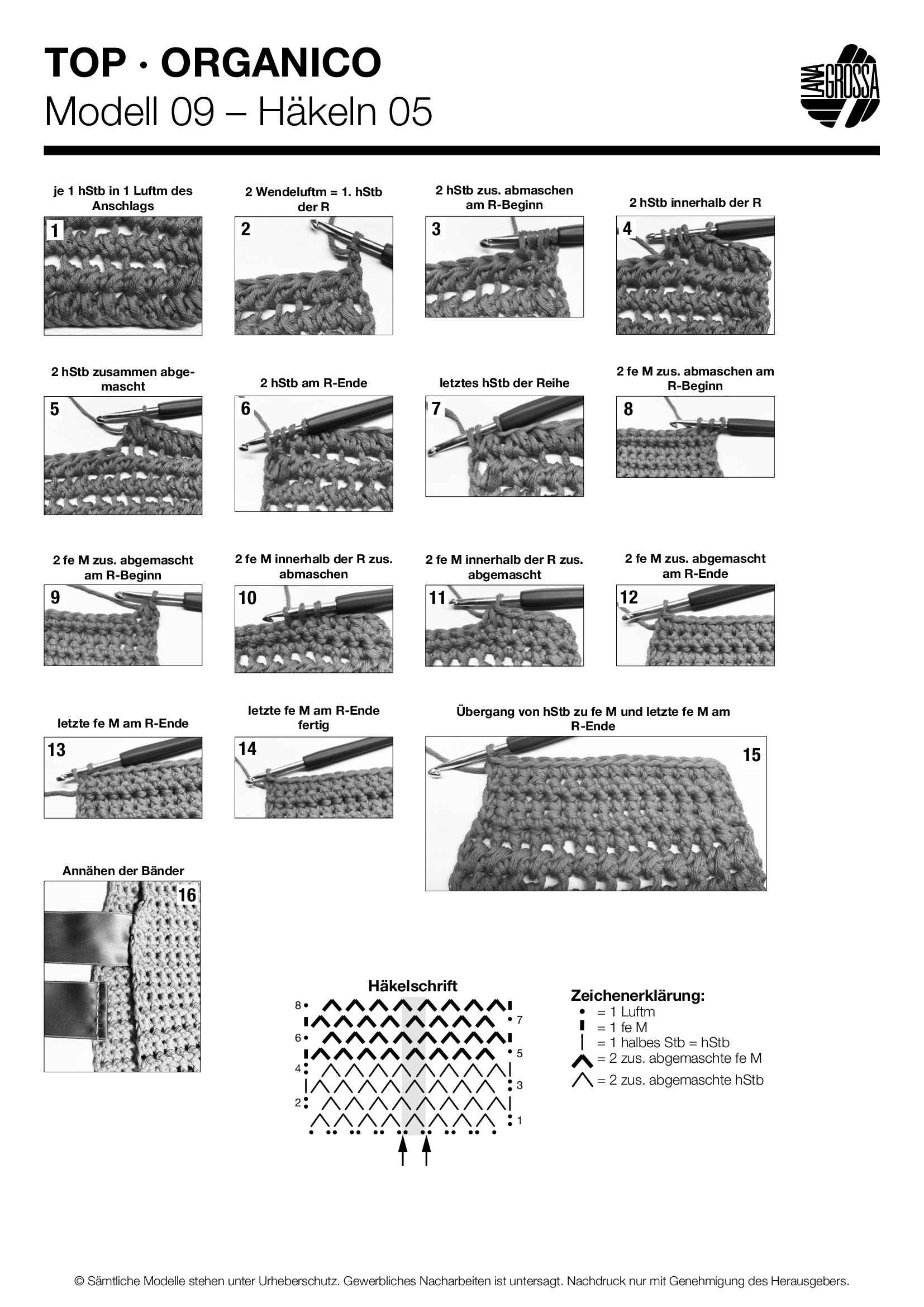 TOP · ORGANICO
Modell 09 – Häkeln 05

LANA GROSSA

je 1 hStb in 1 Luftm des Anschlags
1

2 Wendeluftm = 1. hStb der R
2

2 hStb zus. abmaschen am R-Beginn
3

2 hStb innerhalb der R
4

2 hStb zusammen abgemascht
5

2 hStb am R-Ende
6

letztes hStb der Reihe
7

2 fe M zus. abmaschen am R-Beginn
8

2 fe M zus. abgemascht am R-Beginn
9

2 fe M innerhalb der R zus. abmaschen
10

2 fe M innerhalb der R zus. abgemascht
11

2 fe M zus. abgemascht am R-Ende
12

letzte fe M am R-Ende
13

letzte fe M am R-Ende fertig
14

Übergang von hStb zu fe M und letzte fe M am R-Ende
15

Annähen der Bänder
16

Häkelschrift
8
7
6
5
4
3
2
1

Zeichenerklärung:
= 1 Luftm
= 1 fe M
= 1 halbes Stb = hStb
= 2 zus. abgemaschte fe M
= 2 zus. abgemaschte hStb

© Sämtliche Modelle stehen unter Urheberschutz. Gewerbliches Nacharbeiten ist untersagt. Nachdruck nur mit Genehmigung des Herausgebers.