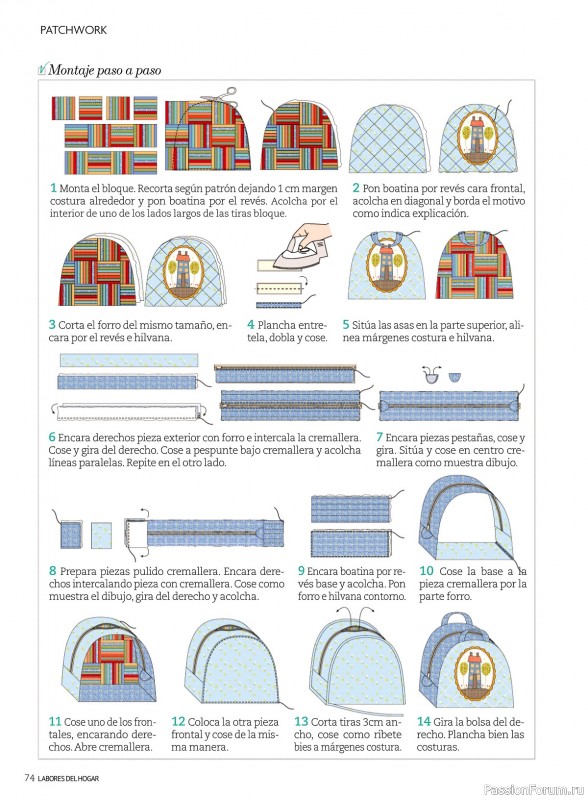 PATCHWORK

Montaje paso a paso

1 Monta el bloque. Recorta según patrón dejando 1 cm margen costura alrededor y pon boatina por el revés. Acolcha por el interior de uno de los lados largos de las tiras bloque.

2 Pon boatina por revés cara frontal, acolcha en diagonal y borda el motivo como indica explicación.

3 Corta el forro del mismo tamaño, encara por el revés e hilvana.

4 Plancha entretela, dobla y cose.

5 Sitúa las asas en la parte superior, alinea márgenes costura e hilvana.

6 Encara derechos pieza exterior con forro e intercala la cremallera. Cose y gira del derecho. Cose a pespunte bajo cremallera y acolcha líneas paralelas. Repite en el otro lado.

7 Encara piezas pestañas, cose y gira. Sitúa y cose en centro cremallera como muestra dibujo.

8 Prepara piezas pulido cremallera. Encara derechos intercalando pieza con cremallera. Cose como muestra el dibujo, gira del derecho y acolcha.

9 Encara boatina por revés base y acolcha. Pon forro e hilvana contorno.

10 Cose la base a la pieza cremallera por la parte forro.

11 Cose uno de los frontales, encarando derechos. Abre cremallera.

12 Coloca la otra pieza frontal y cose de la misma manera.

13 Corta tiras 3cm ancho, cose como ribete bies a márgenes costura.

14 Gira la bolsa del derecho. Plancha bien las costuras.

74 LABORES DEL HOGAR

PassionForum.ru