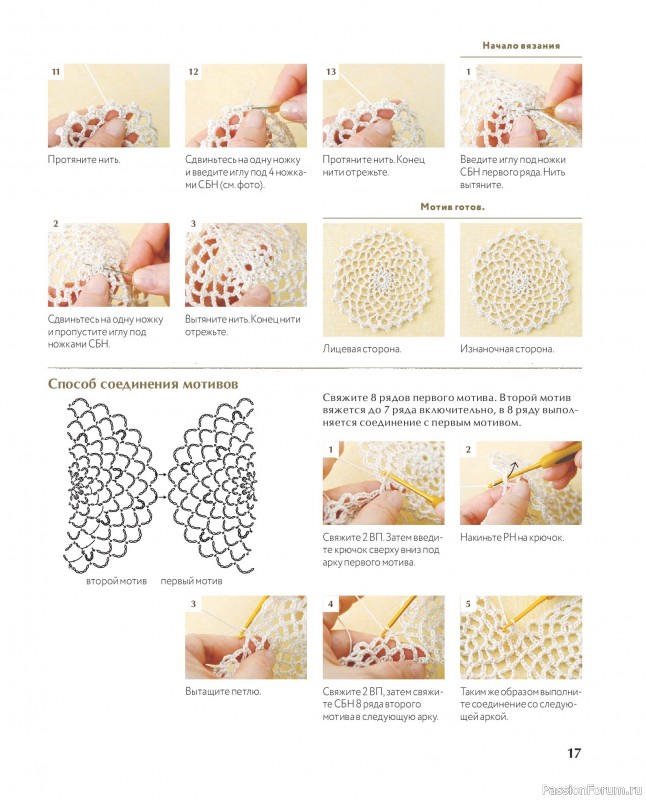 Начало вязания

11

Протяните нить.

12

Сдвиньтесь на одну ножку и введите иглу под 4 ножками СБН (см. фото).

13

Протяните нить. Конец нити отрежьте.

1

Введите иглу под ножки СБН первого ряда. Нить вытяните.

2

Сдвиньтесь на одну ножку и пропустите иглу под ножками СБН.

3

Вытяните нить. Конец нити отрежьте.

Мотив готов.

Лицевая сторона.

Изнаночная сторона.

Способ соединения мотивов

второй мотив первый мотив

Свяжите 8 рядов первого мотива. Второй мотив вяжется до 7 ряда включительно, в 8 ряду выполняется соединение с первым мотивом.

1

Свяжите 2 ВП. Затем введите крючок сверху вниз под арку первого мотива.

2

Накиньте РН на крючок.

3

Вытащите петлю.

4

Свяжите 2 ВП, затем свяжите СБН 8 ряда второго мотива в следующую арку.

5

Таким же образом выполните соединение со следующей аркой.

17

PassionForum.ru