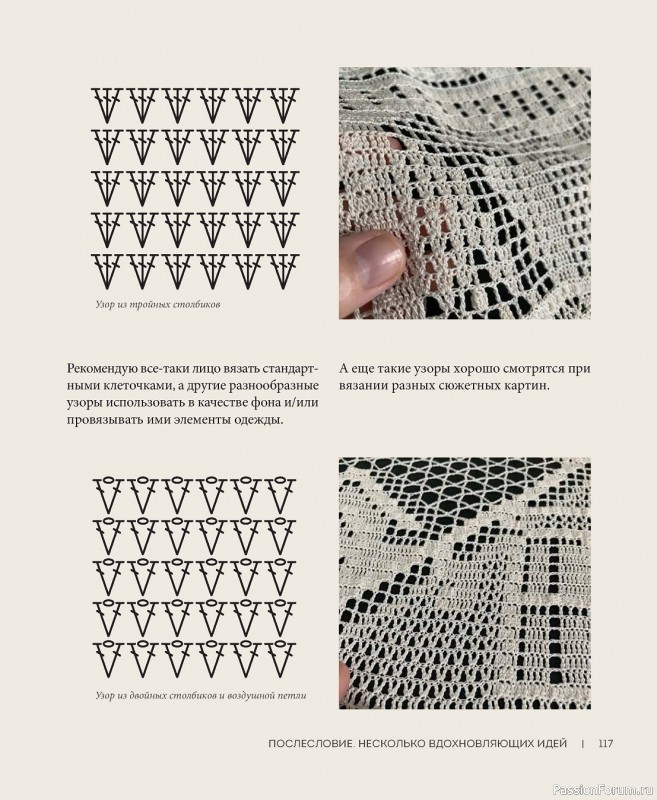 Узор из тройных столбиков

Рекомендую все-таки лицо вязать стандартными клеточками, а другие разнообразные узоры использовать в качестве фона и/или провязывать ими элементы одежды.

А еще такие узоры хорошо смотрятся при вязании разных сюжетных картин.

Узор из двойных столбиков и воздушной петли

ПОСЛЕСЛОВИЕ. НЕСКОЛЬКО ВДОХНОВЛЯЮЩИХ ИДЕЙ | 117

PassionForum.ru