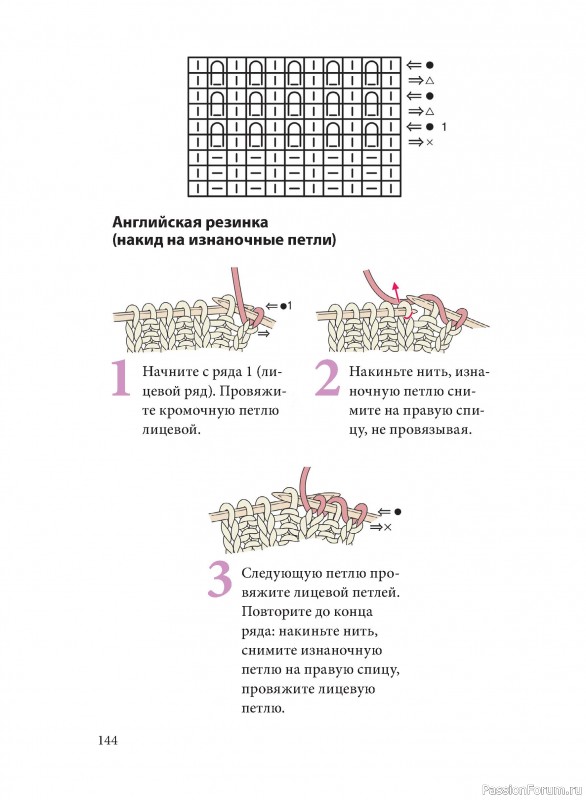 ⇐ ●
⇒ △
⇐ ●
⇒ △
⇐ ● 1
⇒ ×

**Английская резинка (накид на изнаночные петли)**

⇐ ●1
⇒

1 Начните с ряда 1 (лицевой ряд). Провяжите кромочную петлю лицевой.

2 Накиньте нить, изнаночную петлю снимите на правую спицу, не провязывая.

⇐ ●
⇒ ×

3 Следующую петлю провяжите лицевой петлей. Повторите до конца ряда: накиньте нить, снимите изнаночную петлю на правую спицу, провяжите лицевую петлю.

144

PassionForum.ru