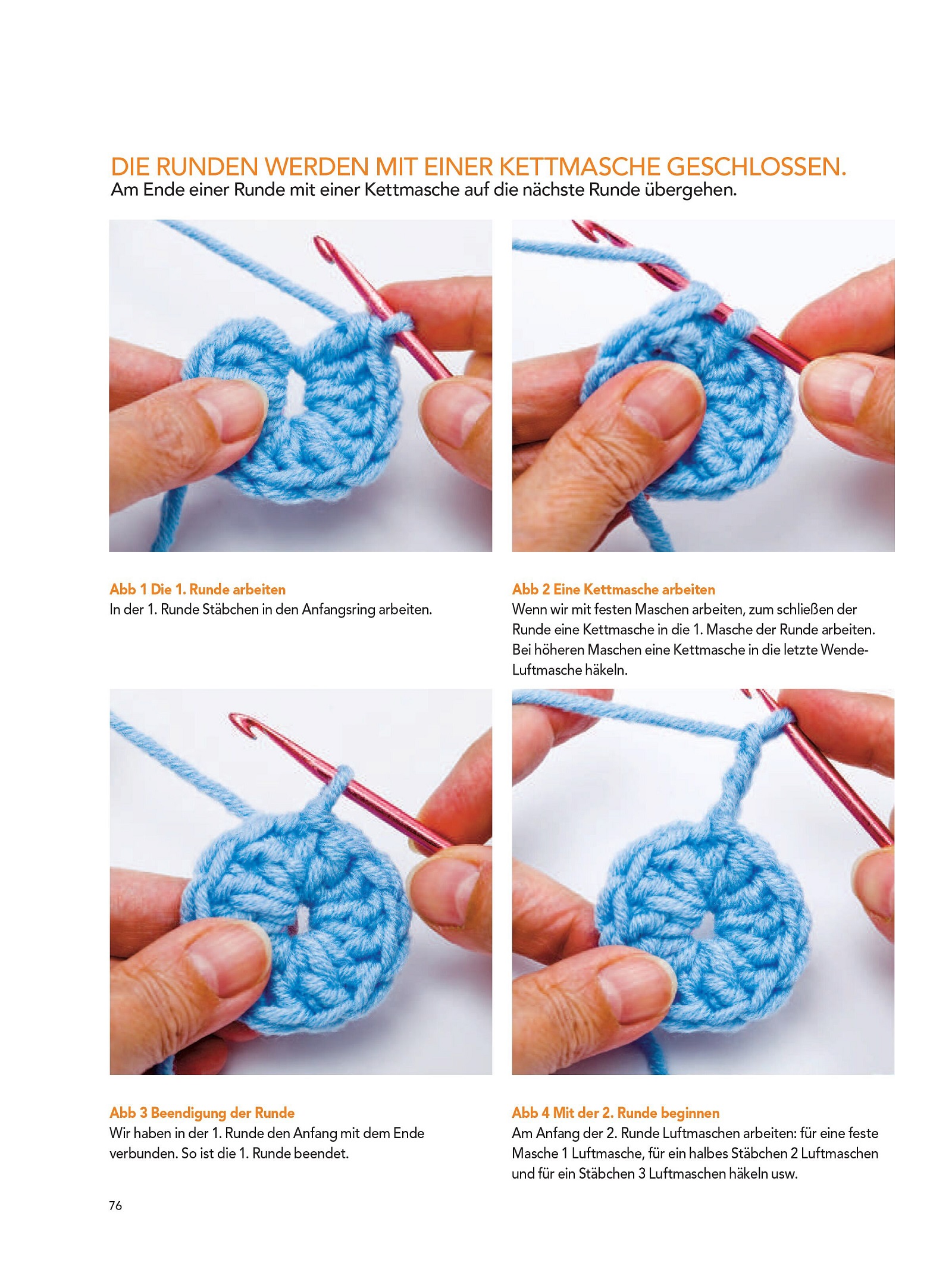 DIE RUNDEN WERDEN MIT EINER KETTMASCHE GESCHLOSSEN.
Am Ende einer Runde mit einer Kettmasche auf die nächste Runde übergehen.

Abb 1 Die 1. Runde arbeiten
In der 1. Runde Stäbchen in den Anfangsring arbeiten.

Abb 2 Eine Kettmasche arbeiten
Wenn wir mit festen Maschen arbeiten, zum schließen der Runde eine Kettmasche in die 1. Masche der Runde arbeiten. Bei höheren Maschen eine Kettmasche in die letzte Wende-Luftmasche häkeln.

Abb 3 Beendigung der Runde
Wir haben in der 1. Runde den Anfang mit dem Ende verbunden. So ist die 1. Runde beendet.

Abb 4 Mit der 2. Runde beginnen
Am Anfang der 2. Runde Luftmaschen arbeiten: für eine feste Masche 1 Luftmasche, für ein halbes Stäbchen 2 Luftmaschen und für ein Stäbchen 3 Luftmaschen häkeln usw.

76