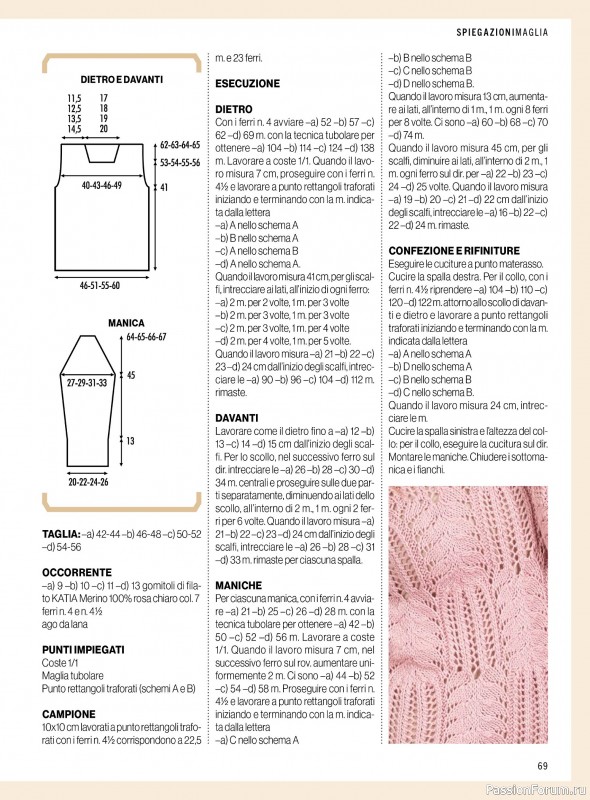 SPIEGAZIONI MAGLIA

DIETRO E DAVANTI

11,5 17
12,5 18
13,5 19
14,5 20

62-63-64-65
53-54-55-56
40-43-46-49
41
46-51-55-60

MANICA

64-65-66-67
27-29-31-33
45
13
20-22-24-26

TAGLIA: –a) 42-44 –b) 46-48 –c) 50-52 –d) 54-56

OCCORRENTE
–a) 9 –b) 10 –c) 11 –d) 13 gomitoli di filato KATIA Merino 100% rosa chiaro col. 7
ferri n. 4 e n. 4½
ago da lana

PUNTI IMPIEGATI
Coste 1/1
Maglia tubolare
Punto rettangoli traforati (schemi A e B)

CAMPIONE
10x10 cm lavorati a punto rettangoli traforati con i ferri n. 4½ corrispondono a 22,5 m. e 23 ferri.

ESECUZIONE

DIETRO
Con i ferri n. 4 avviare –a) 52 –b) 57 –c) 62 –d) 69 m. con la tecnica tubolare per ottenere –a) 104 –b) 114 –c) 124 –d) 138 m. Lavorare a coste 1/1. Quando il lavoro misura 7 cm, proseguire con i ferri n. 4½ e lavorare a punto rettangoli traforati iniziando e terminando con la m. indicata dalla lettera
–a) A nello schema A
–b) B nello schema A
–c) A nello schema B
–d) A nello schema A.
Quando il lavoro misura 41 cm, per gli scalfi, intrecciare ai lati, all'inizio di ogni ferro:
–a) 2 m. per 2 volte, 1 m. per 3 volte
–b) 2 m. per 3 volte, 1 m. per 3 volte
–c) 2 m. per 3 volte, 1 m. per 4 volte
–d) 2 m. per 4 volte, 1 m. per 5 volte.
Quando il lavoro misura –a) 21 –b) 22 –c) 23 –d) 24 cm dall'inizio degli scalfi, intrecciare le –a) 90 –b) 96 –c) 104 –d) 112 m. rimaste.

DAVANTI
Lavorare come il dietro fino a –a) 12 –b) 13 –c) 14 –d) 15 cm dall'inizio degli scalfi. Per lo scollo, nel successivo ferro sul dir. intrecciare le –a) 26 –b) 28 –c) 30 –d) 34 m. centrali e proseguire sulle due parti separatamente, diminuendo ai lati dello scollo, all'interno di 2 m., 1 m. ogni 2 ferri per 6 volte. Quando il lavoro misura –a) 21 –b) 22 –c) 23 –d) 24 cm dall'inizio degli scalfi, intrecciare le –a) 26 –b) 28 –c) 31 –d) 33 m. rimaste per ciascuna spalla.

MANICHE
Per ciascuna manica, con i ferri n. 4 avviare –a) 21 –b) 25 –c) 26 –d) 28 m. con la tecnica tubolare per ottenere –a) 42 –b) 50 –c) 52 –d) 56 m. Lavorare a coste 1/1. Quando il lavoro misura 7 cm, nel successivo ferro sul rov. aumentare uniformemente 2 m. Ci sono –a) 44 –b) 52 –c) 54 –d) 58 m. Proseguire con i ferri n. 4½ e lavorare a punto rettangoli traforati iniziando e terminando con la m. indicata dalla lettera
–a) C nello schema A
–b) B nello schema B
–c) C nello schema B
–d) D nello schema B.
Quando il lavoro misura 13 cm, aumentare ai lati, all'interno di 1 m., 1 m. ogni 8 ferri per 8 volte. Ci sono –a) 60 –b) 68 –c) 70 –d) 74 m.
Quando il lavoro misura 45 cm, per gli scalfi, diminuire ai lati, all'interno di 2 m., 1 m. ogni ferro sul dir. per –a) 22 –b) 23 –c) 24 –d) 25 volte. Quando il lavoro misura –a) 19 –b) 20 –c) 21 –d) 22 cm dall'inizio degli scalfi, intrecciare le –a) 16 –b) 22 –c) 22 –d) 24 m. rimaste.

CONFEZIONE E RIFINITURE
Eseguire le cuciture a punto materasso. Cucire la spalla destra. Per il collo, con i ferri n. 4½ riprendere –a) 104 –b) 110 –c) 120 –d) 122 m. attorno allo scollo di davanti e dietro e lavorare a punto rettangoli traforati iniziando e terminando con la m. indicata dalla lettera
–a) A nello schema A
–b) D nello schema A
–c) B nello schema B
–d) C nello schema B.
Quando il lavoro misura 24 cm, intrecciare le m.
Cucire la spalla sinistra e l'altezza del collo: per il collo, eseguire la cucitura sul dir. Montare le maniche. Chiudere i sottomanica e i fianchi.

69

PassionForum.ru