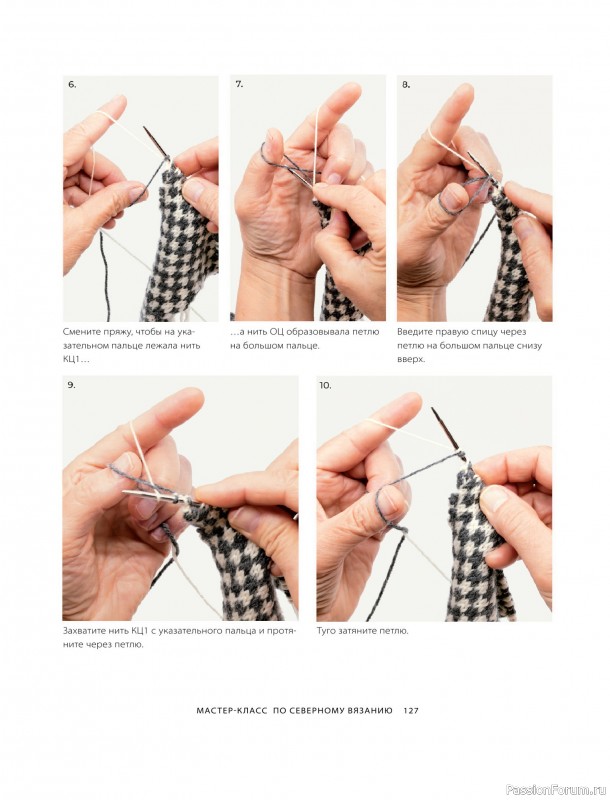 6.

Смените пряжу, чтобы на указательном пальце лежала нить КЦ1…

7.

…а нить ОЦ образовывала петлю на большом пальце.

8.

Введите правую спицу через петлю на большом пальце снизу вверх.

9.

Захватите нить КЦ1 с указательного пальца и протяните через петлю.

10.

Туго затяните петлю.

МАСТЕР-КЛАСС ПО СЕВЕРНОМУ ВЯЗАНИЮ 127

PassionForum.ru